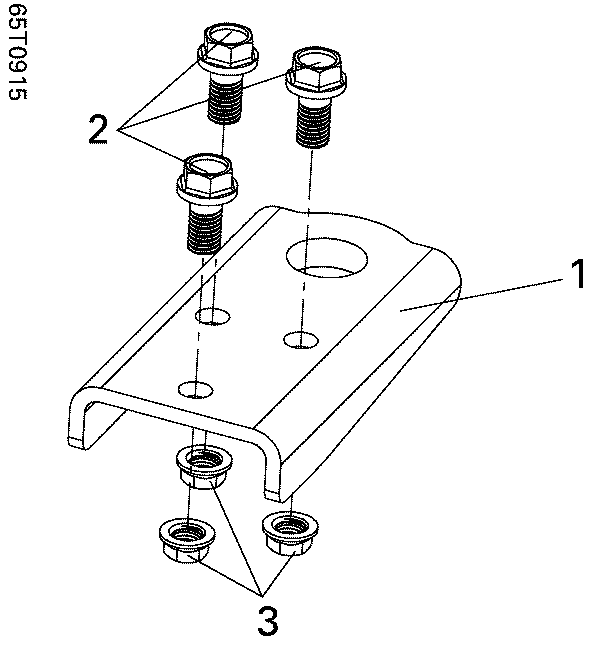 65T0915

2

1

3