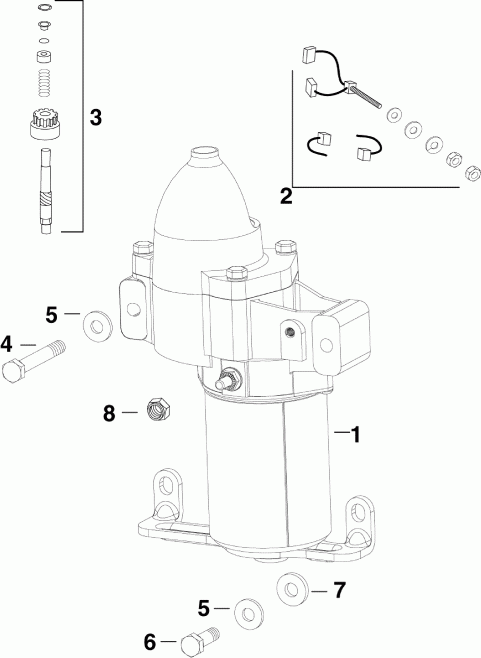 3
2
5
4
8
1
7
5
6