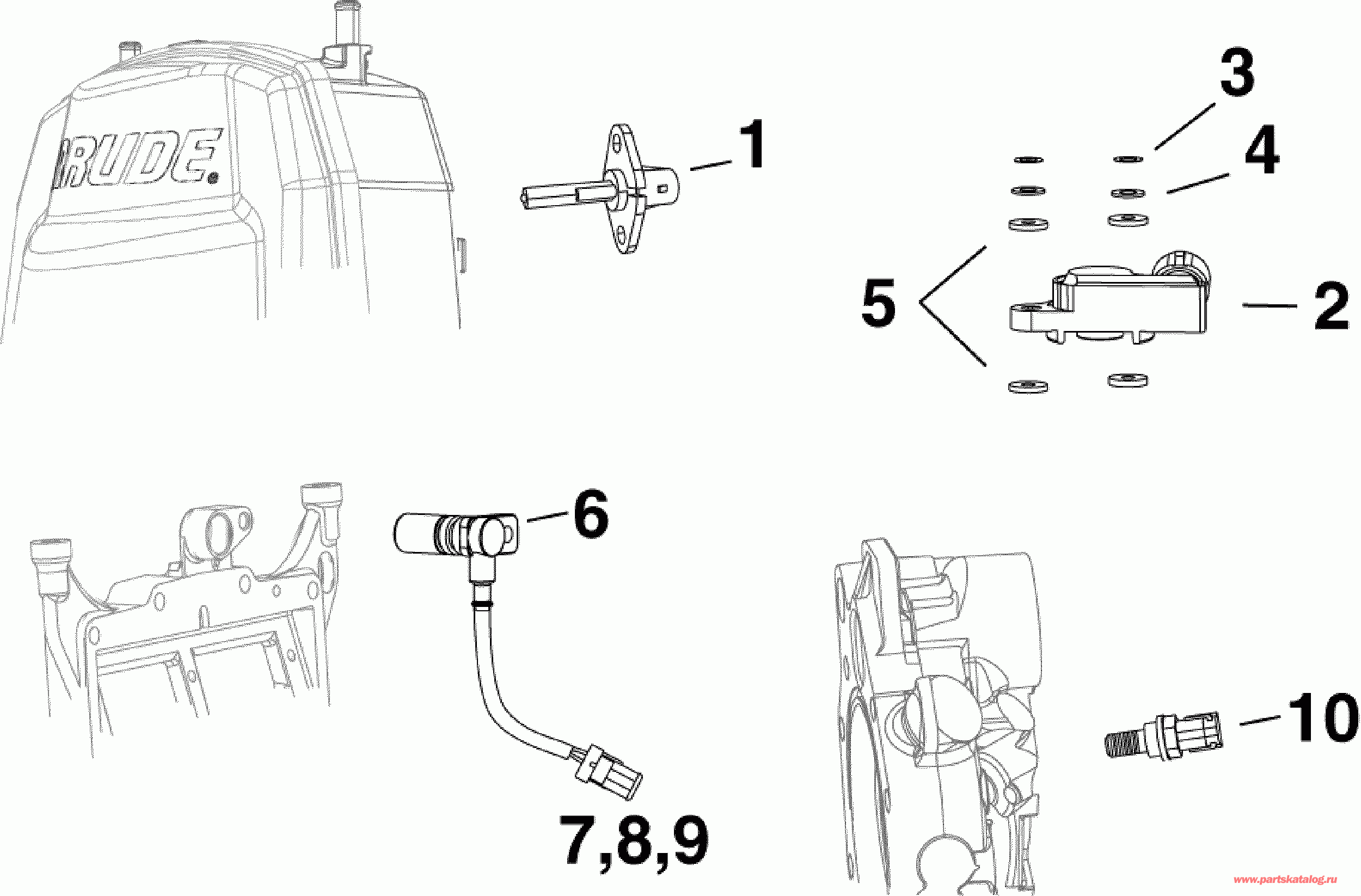 RUDE.

1

3

4

5

2

6

7,8,9

10

www.partskatalog.ru