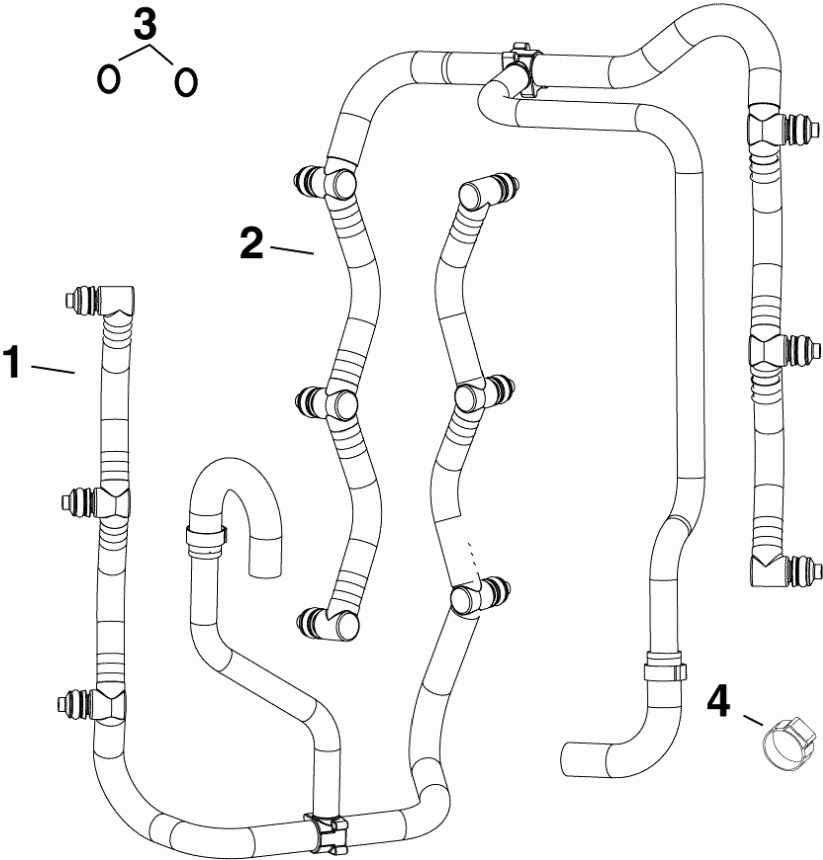 3
2
1
4