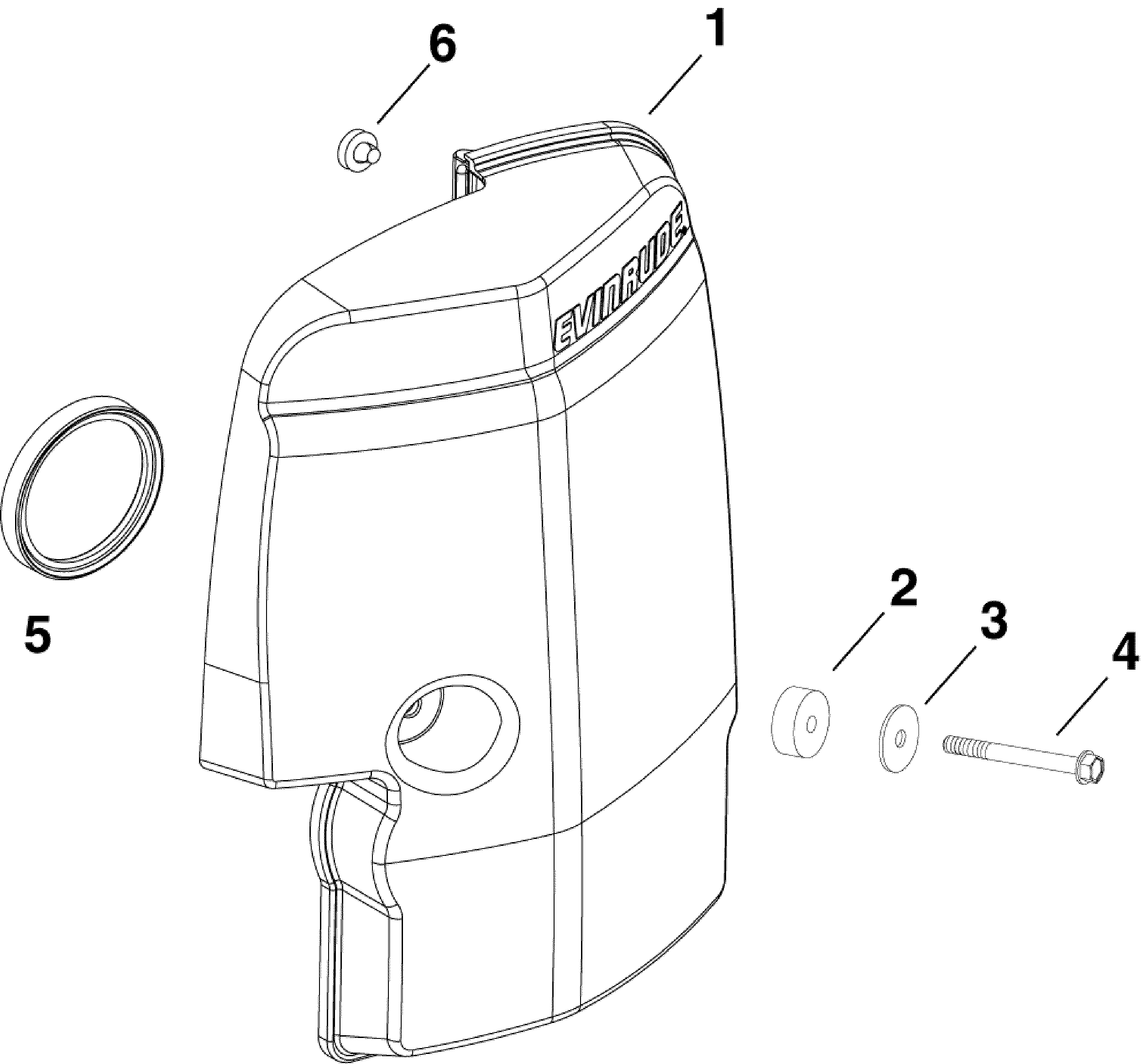 6
1
EVINRUDE
5
2
3
4