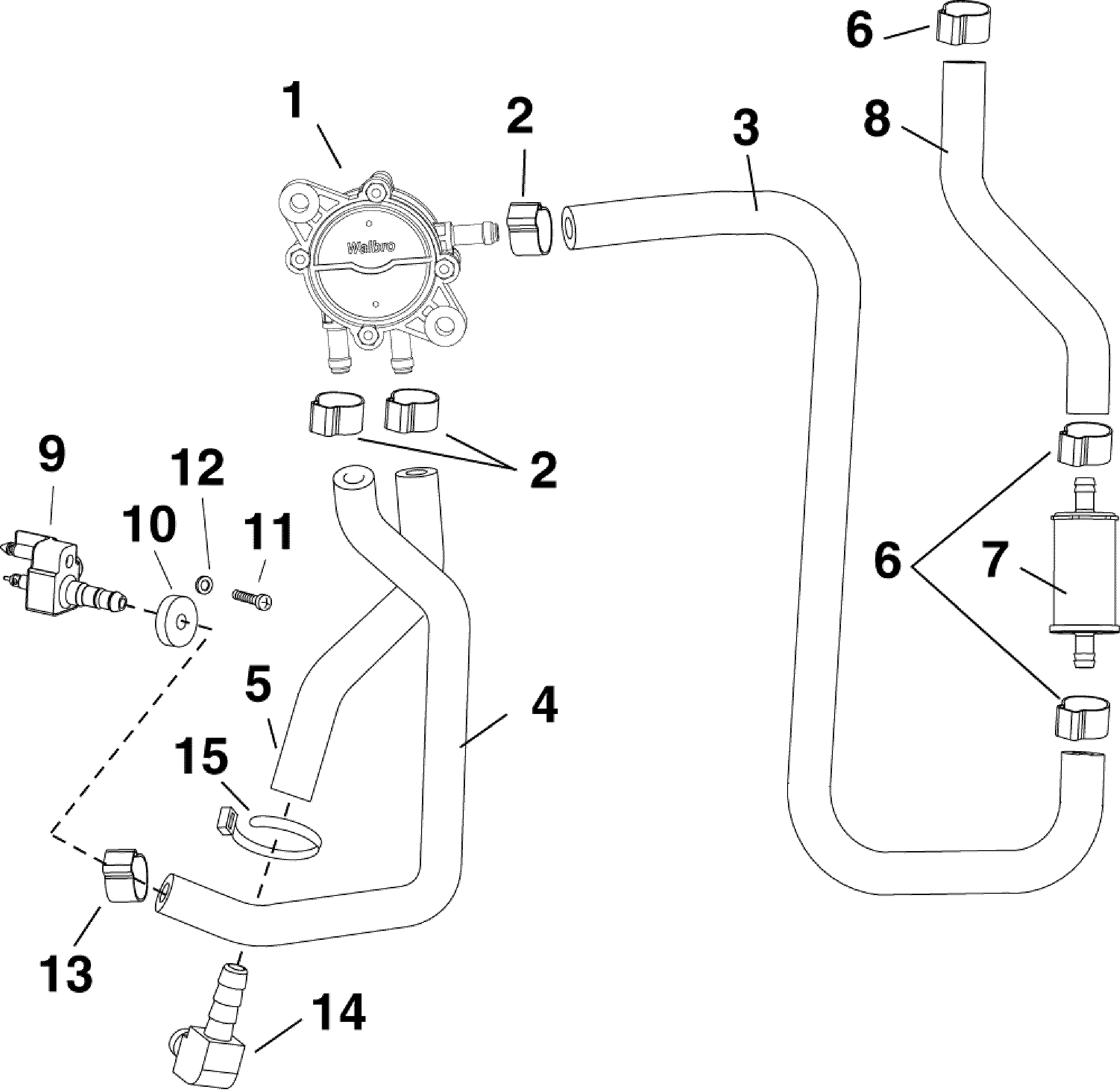 6
1
2
3
8
Walbro
2
9
12
10
11
6
7
5
4
15
13
14