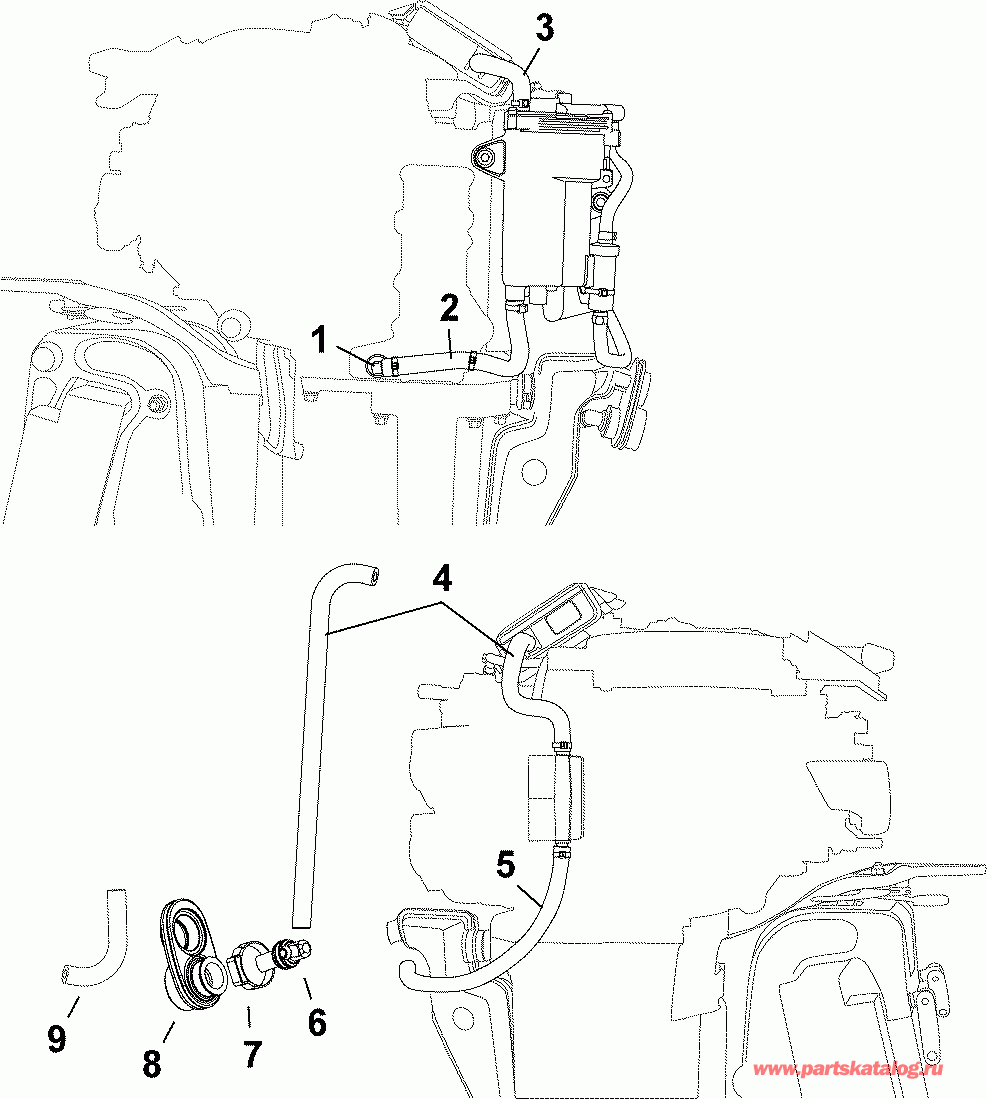 3
1
2
4
5
9
8
7
6
www.partskatalog.ru