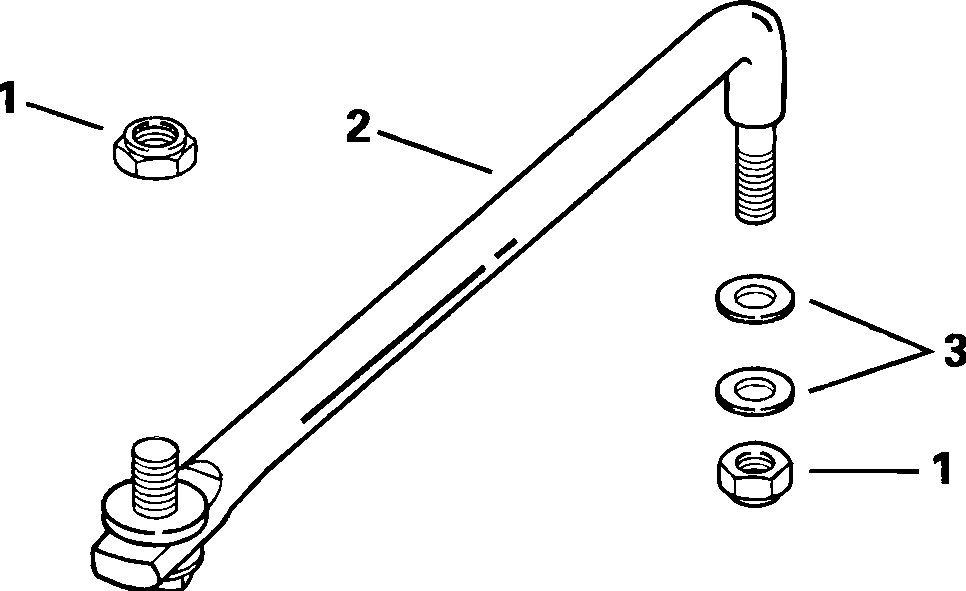 1
2
3
1