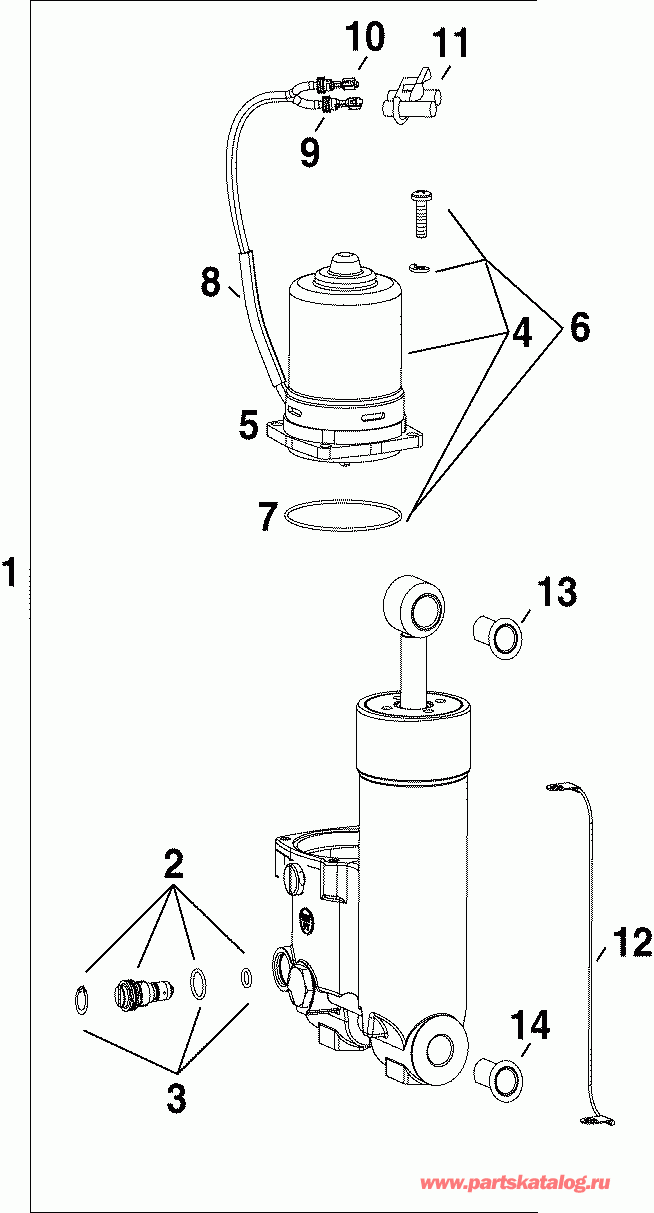 10
11
9
8
4
6
5
7
1
13
2
12
14
3
www.partskatalog.ru