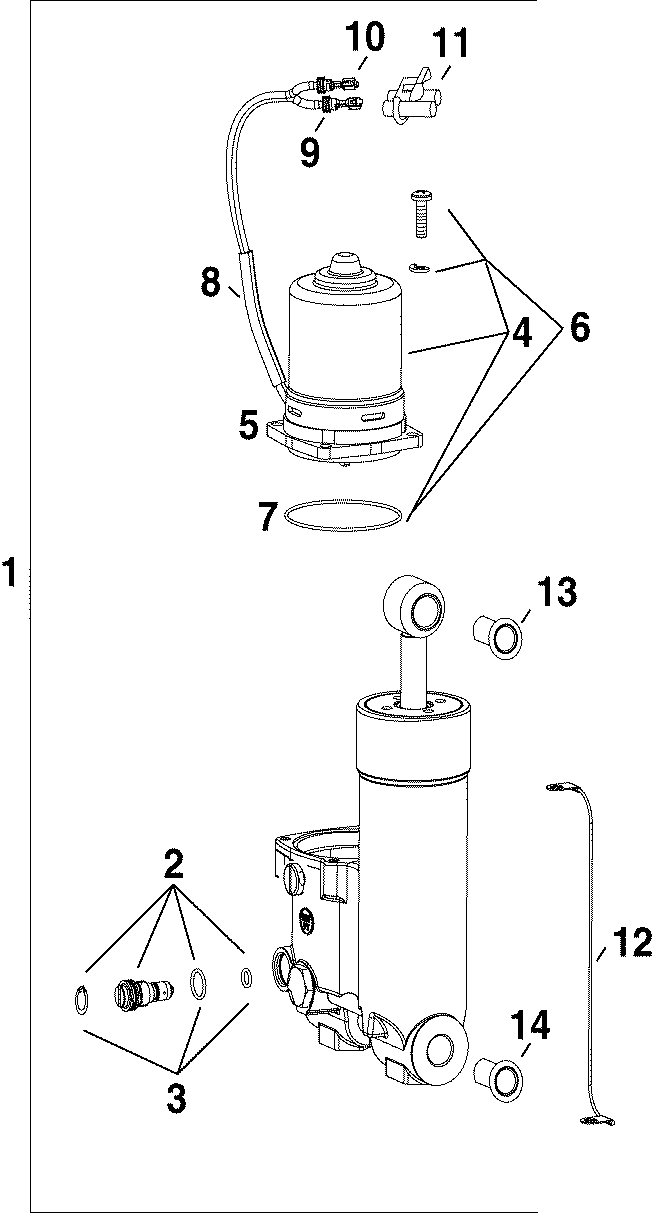 10
11
9
8
4
6
5
7
1
13
2
12
14
3