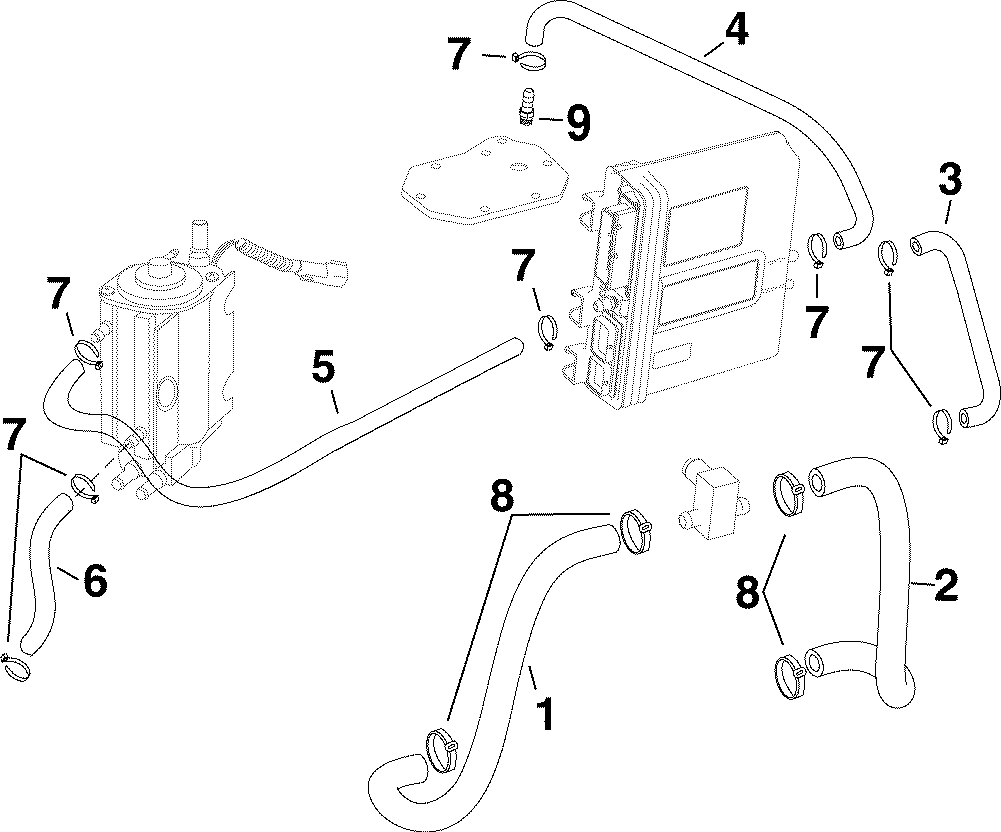 7
4
9
3
7
7
7
7
5
7
8
6
8
2
1