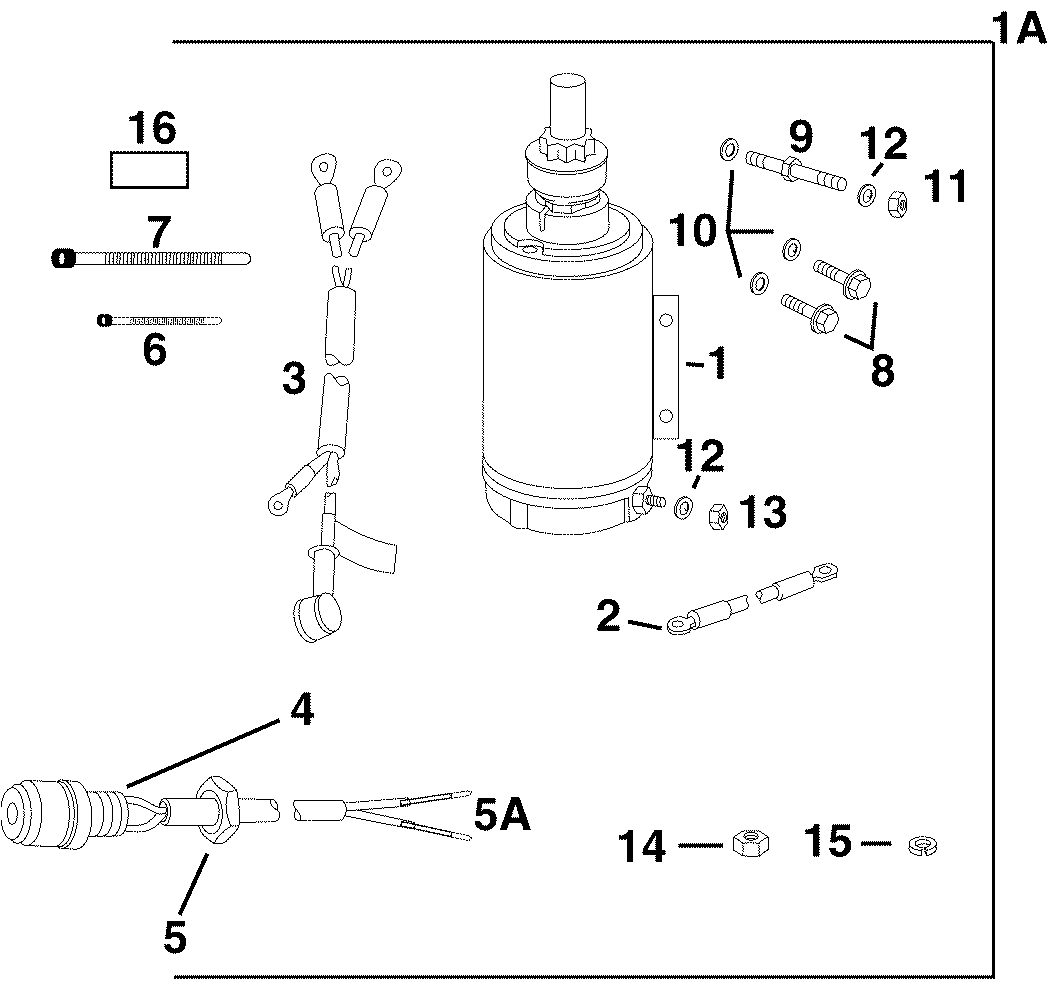 1A

16

7

6

3

9

12

11

10

8

1

12

13

2

4

5A

5

14

15