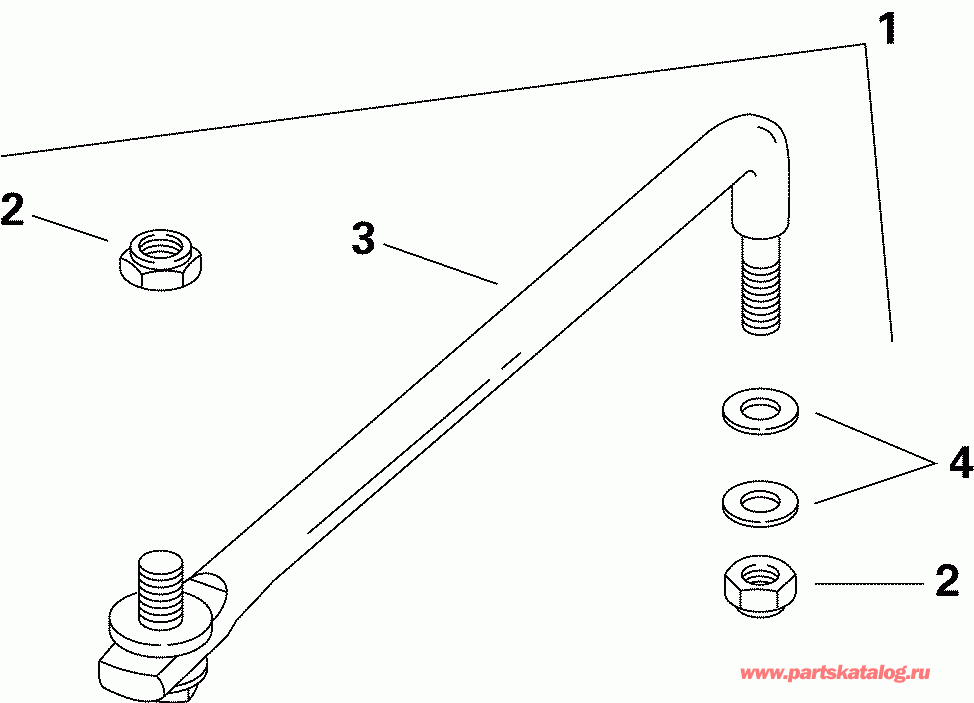 1

2

3

4

2

www.partskatalog.ru