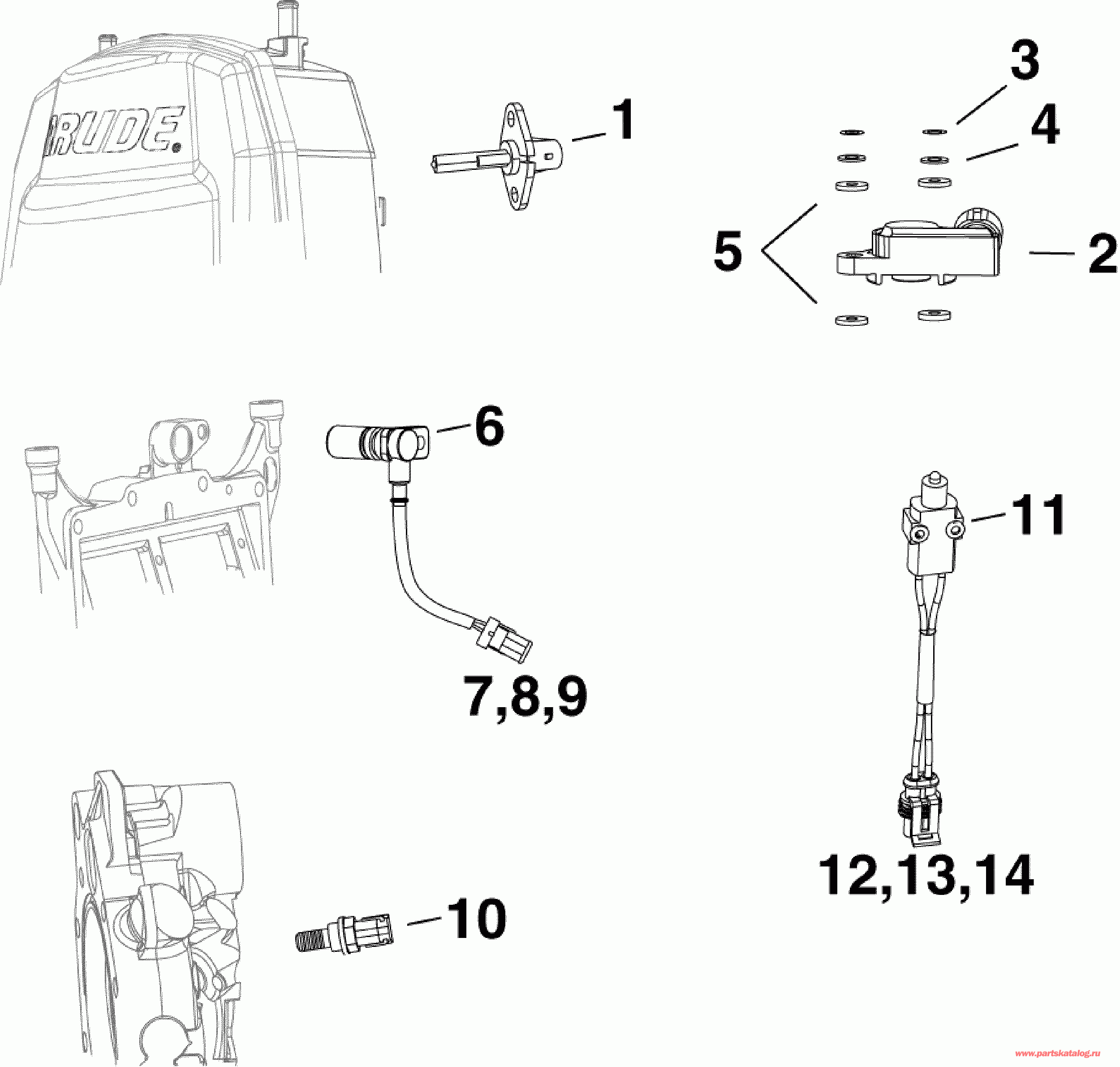 RUDE.

1

3

4

5

2

6

7,8,9

11

12,13,14

10

www.partskatalog.ru