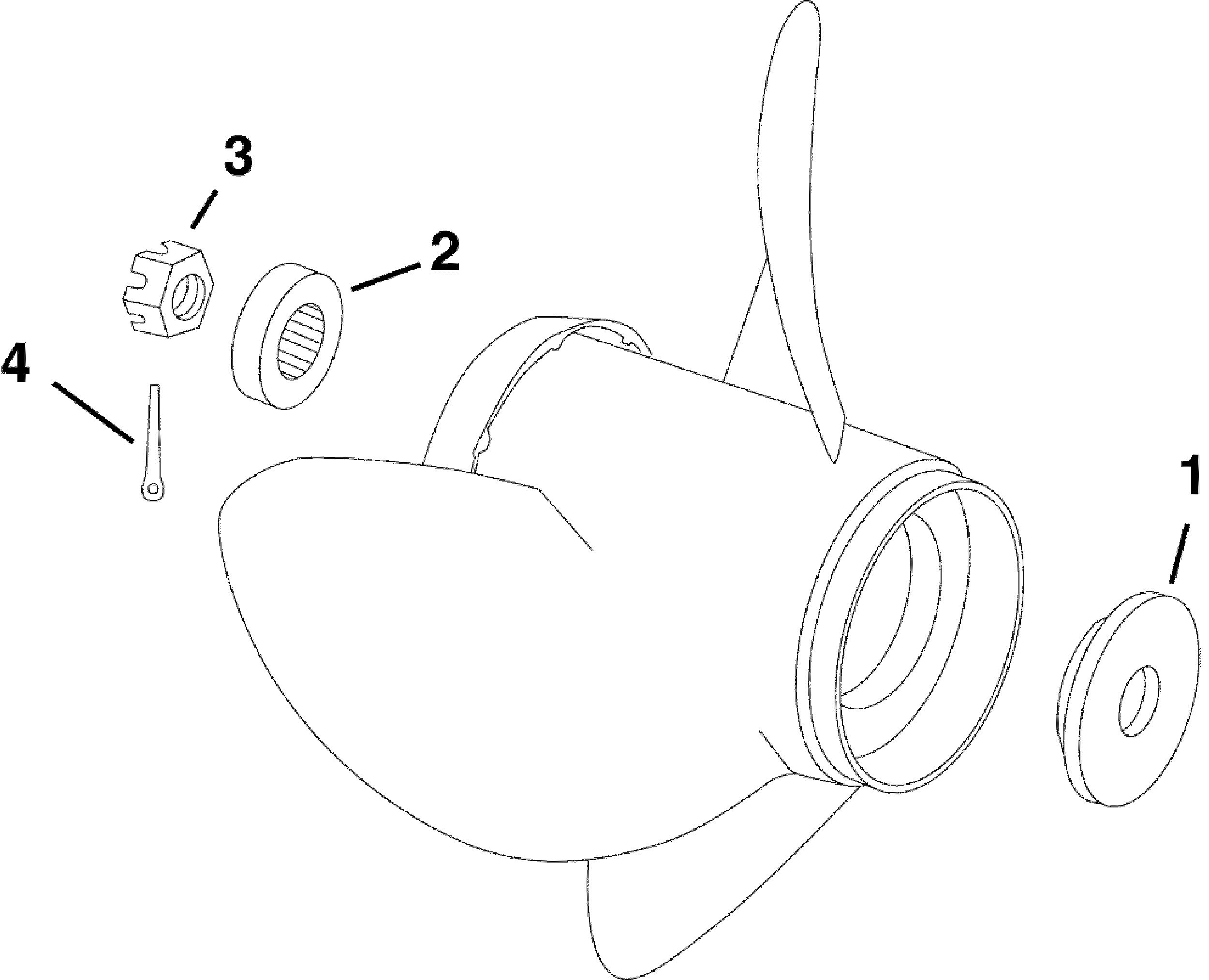 3
2
4
1