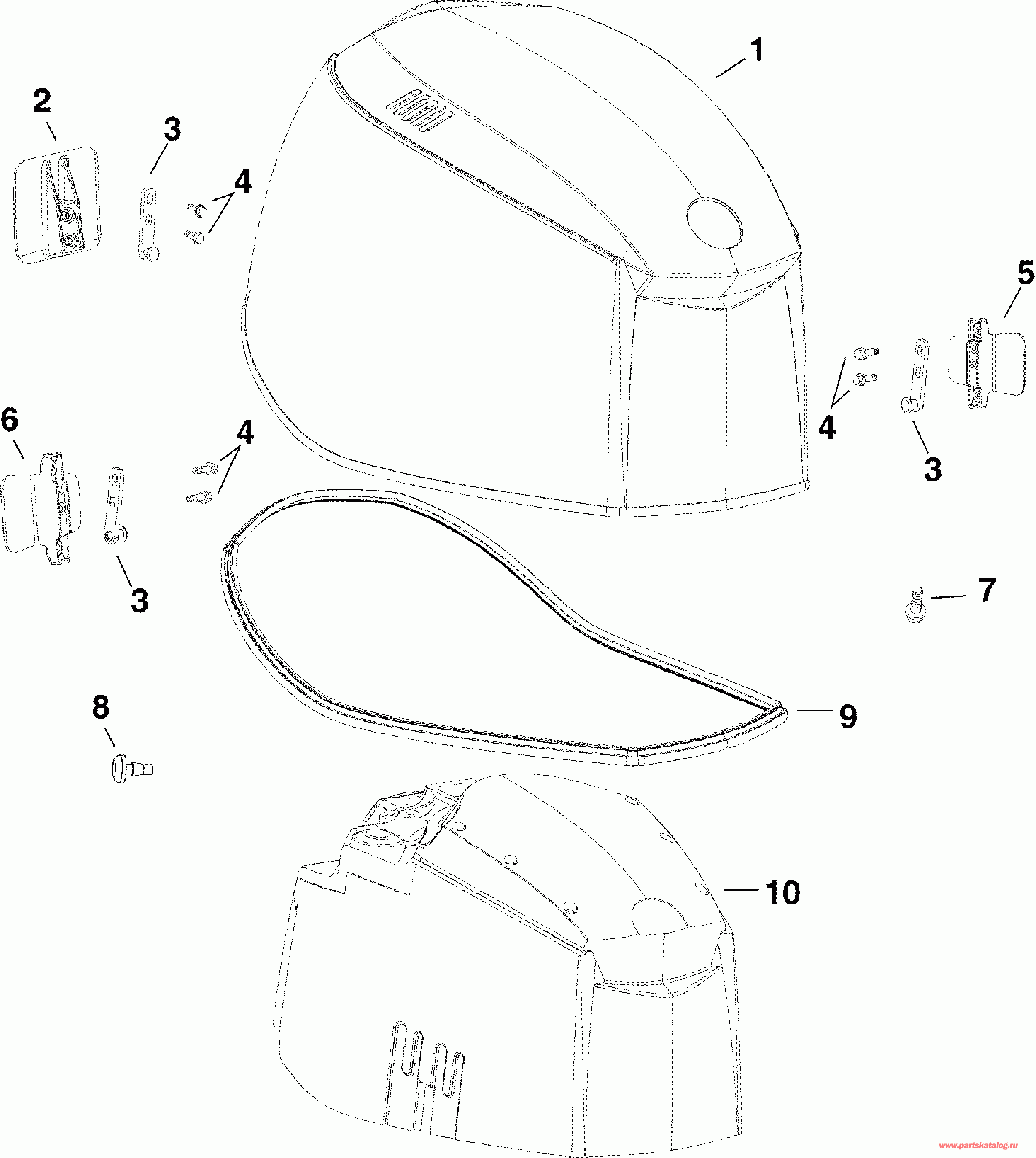 1
2
3
4
5
4
3
6
4
3
7
8
9
10
www.partskatalog.ru