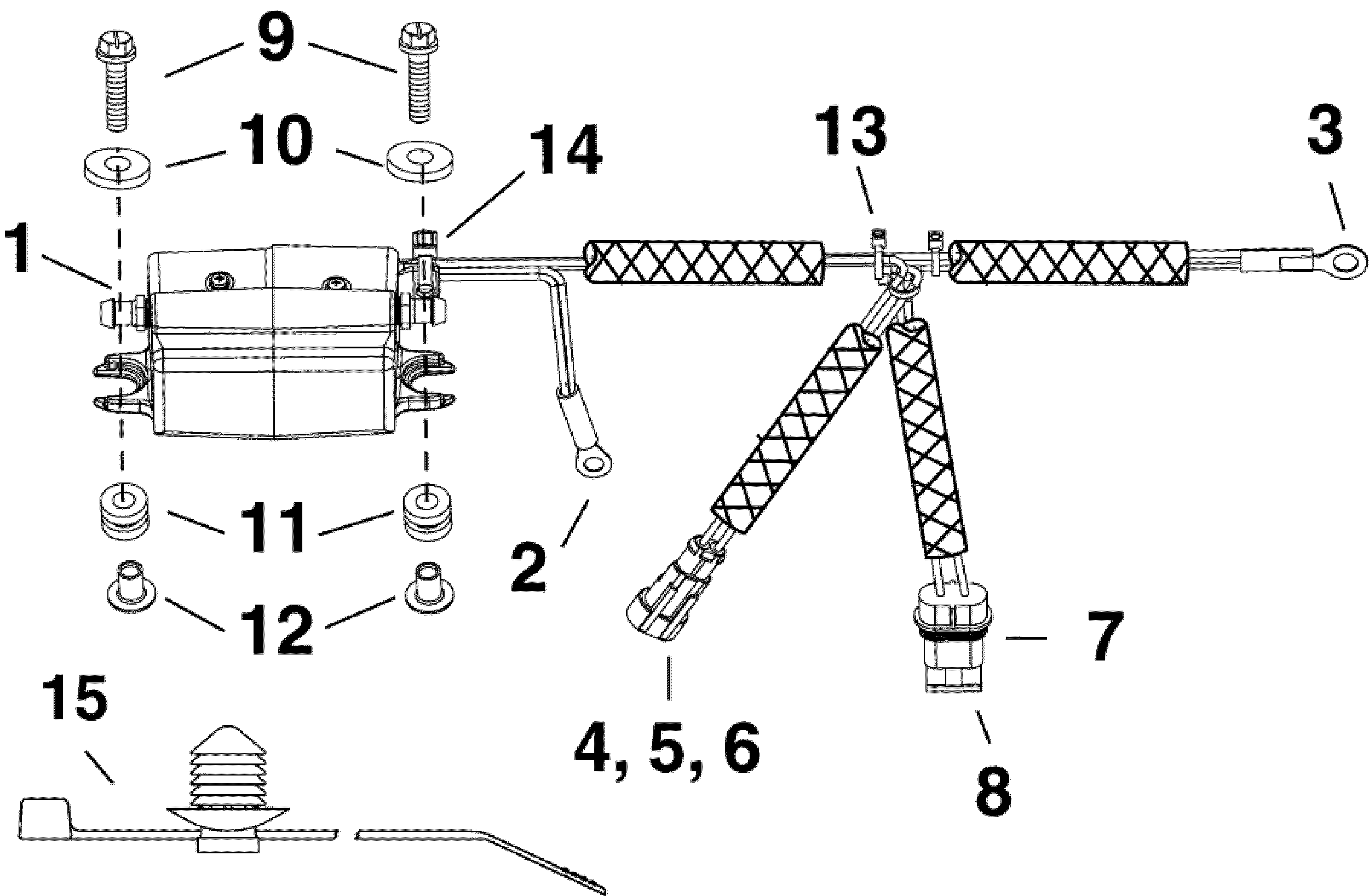 9
10
14
13
3
1
11
2
12
7
15
4, 5, 6
8