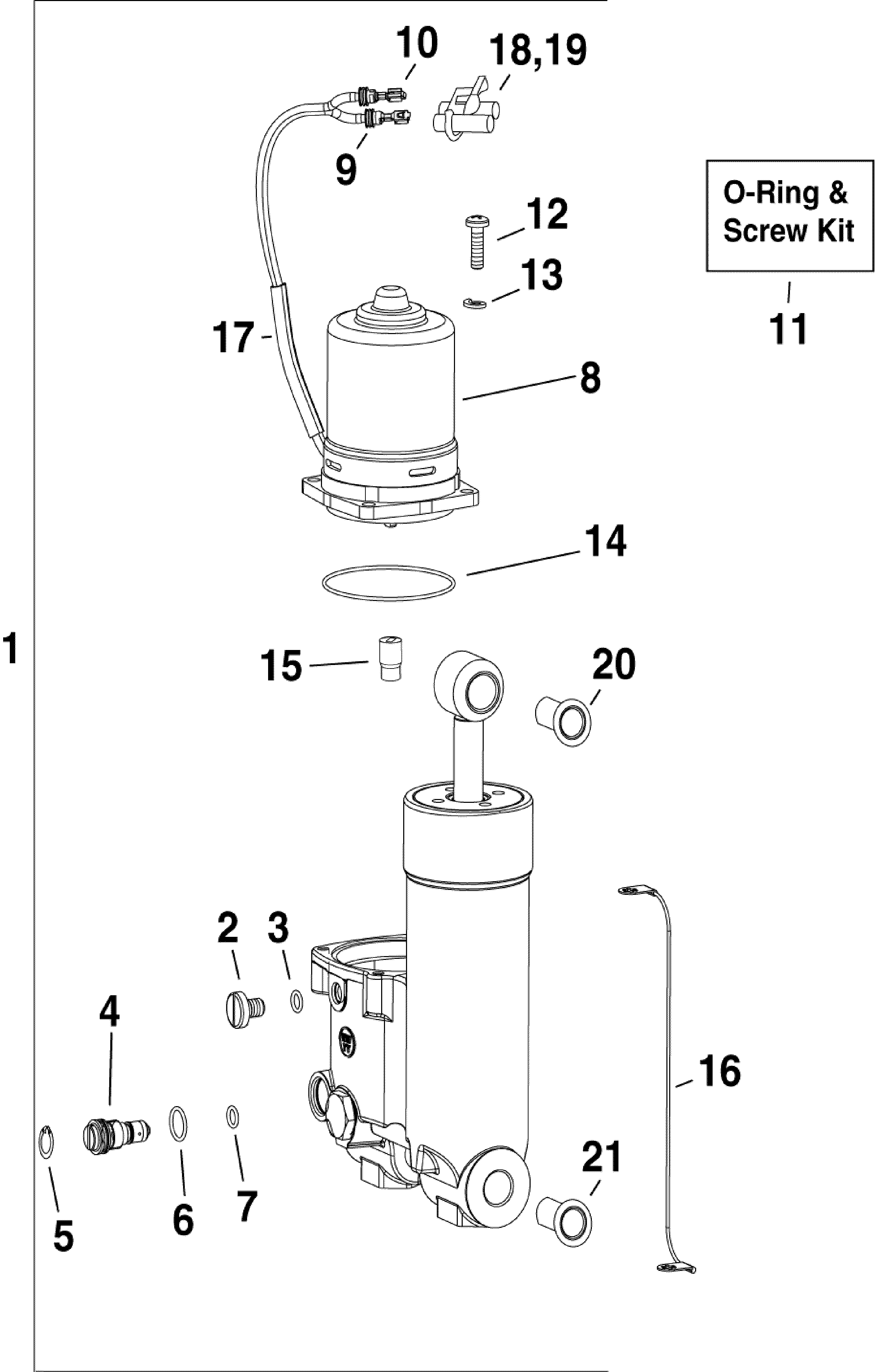 10
18,19
9
O-Ring & Screw Kit
12
13
11
17
8
14
1
15
20
2
3
4
16
21
5
6
7