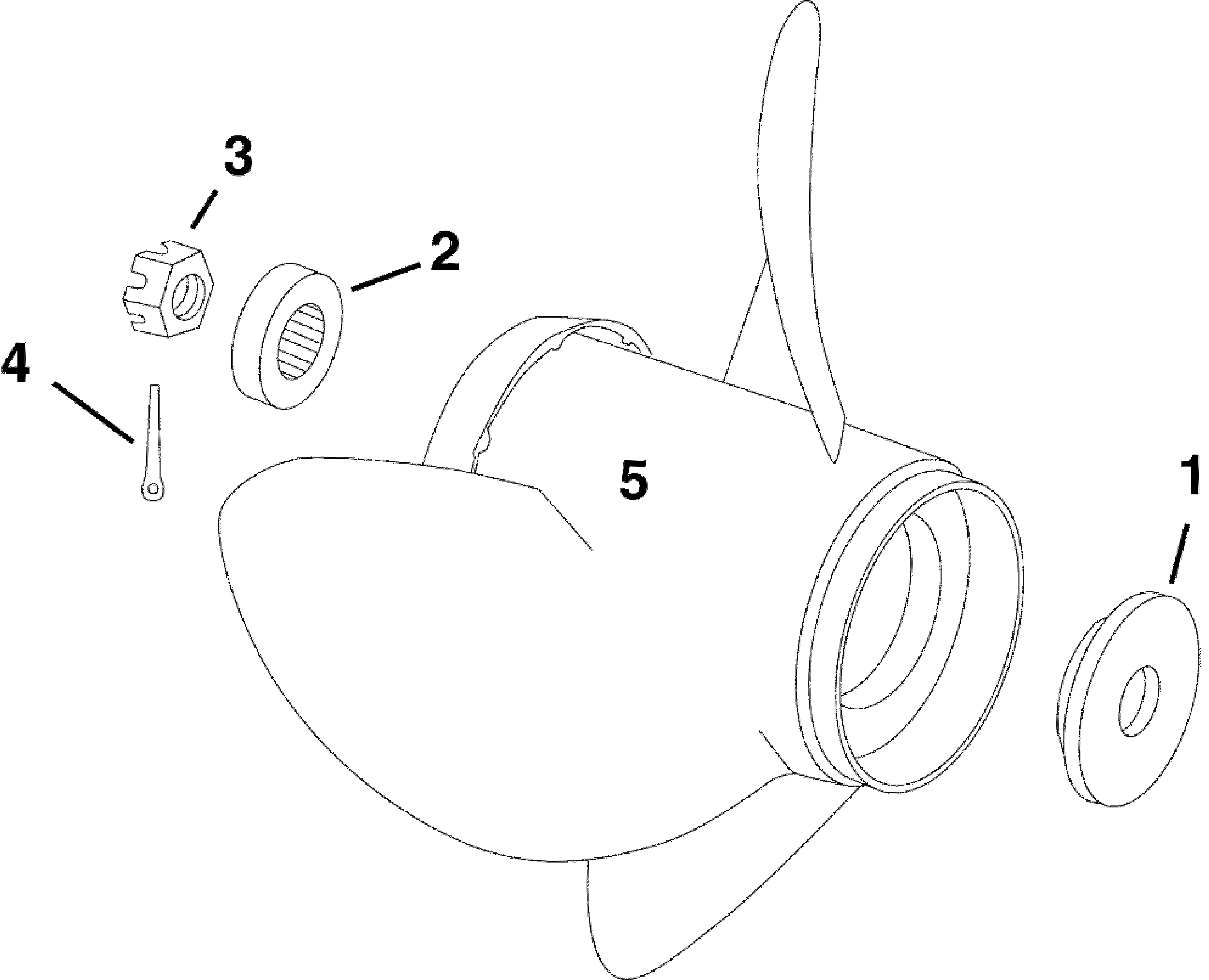 3
2
4
5
1