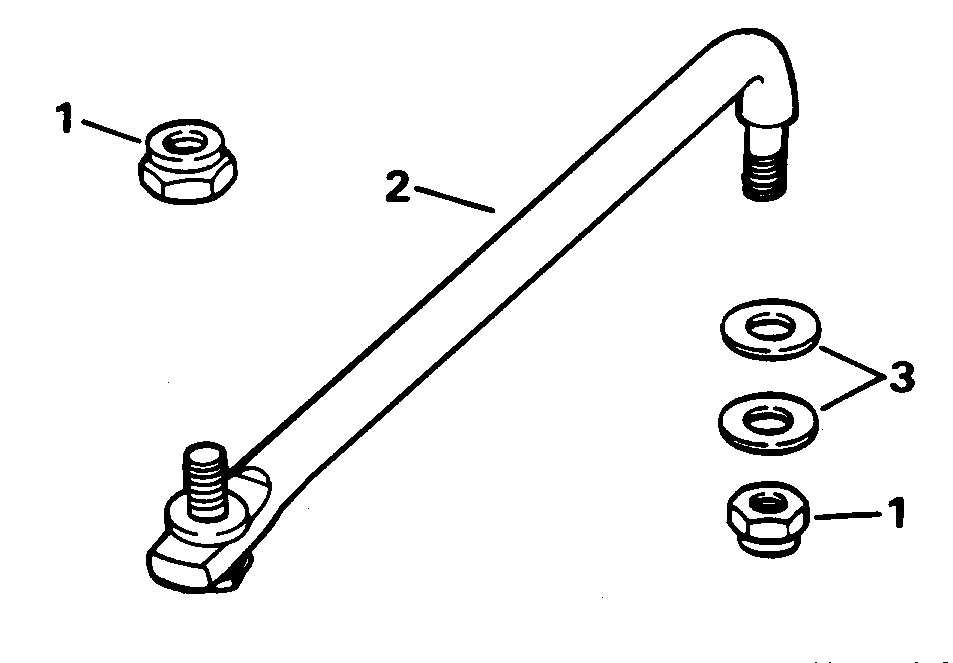 1
2
3
1