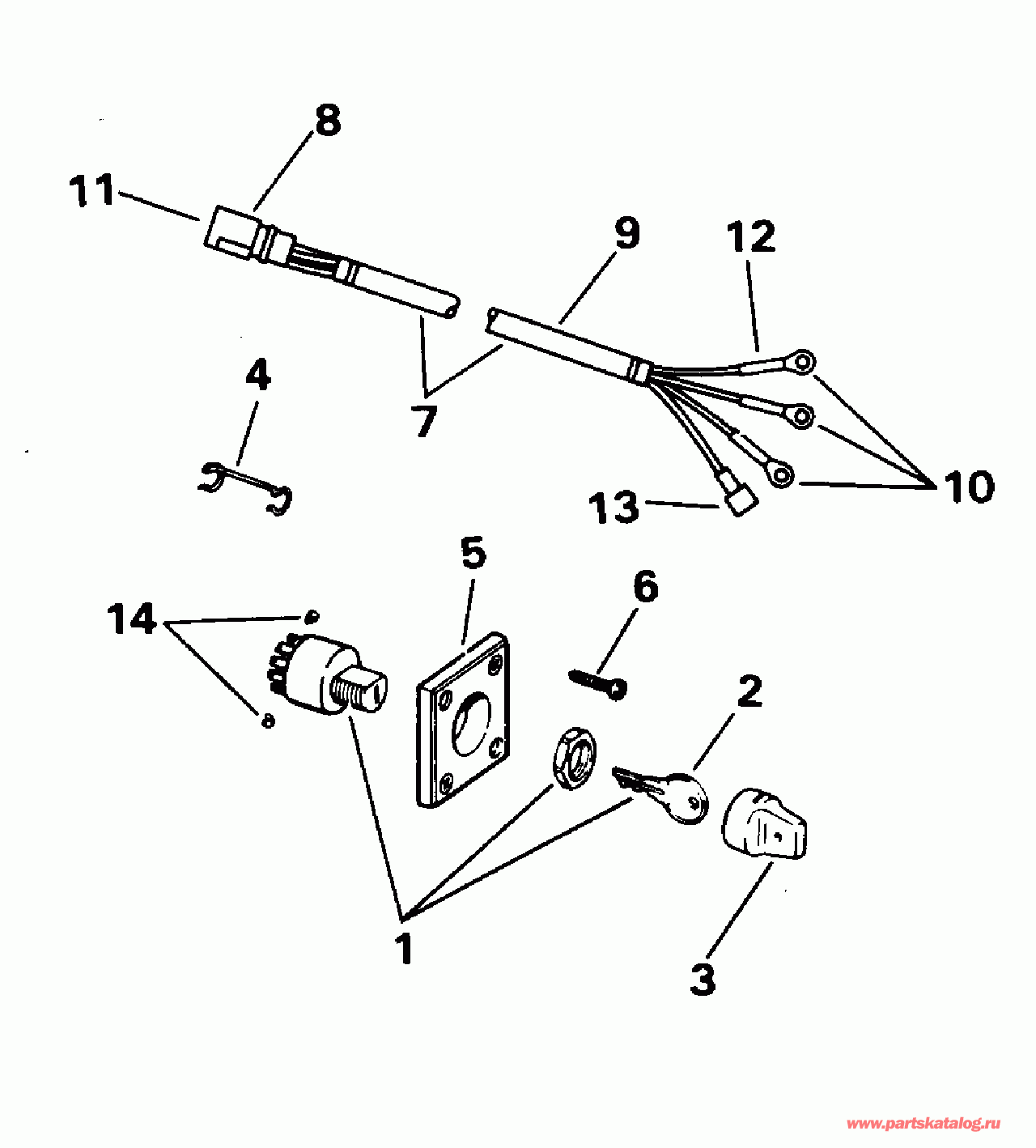 8
11
9
12
4
7
10
13
5
6
14
2
1
3
www.partskatalog.ru