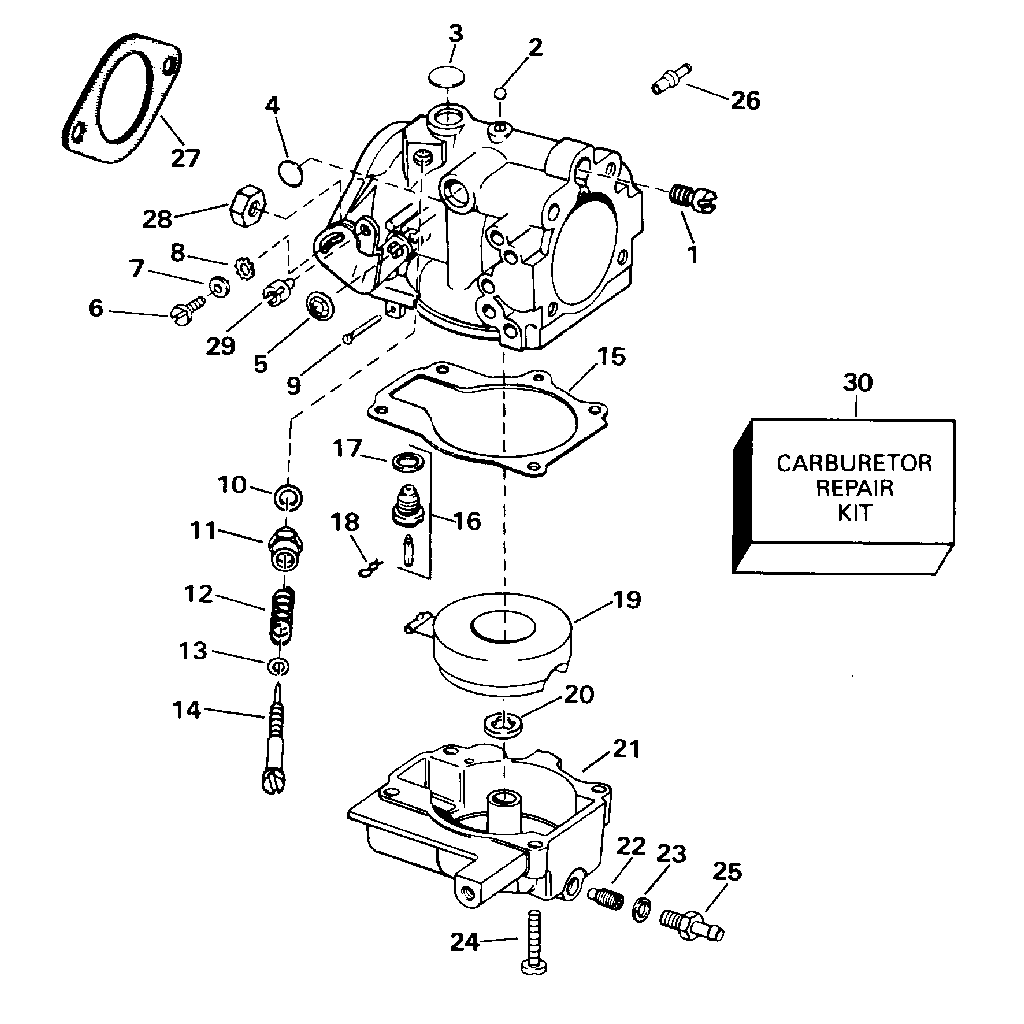 3
2
26
4
27
28
1
8
7
6
29
5
9
15
30
CARBURETOR REPAIR KIT
17
10
16
11
18
12
19
13
14
20
21
22
23
25
24