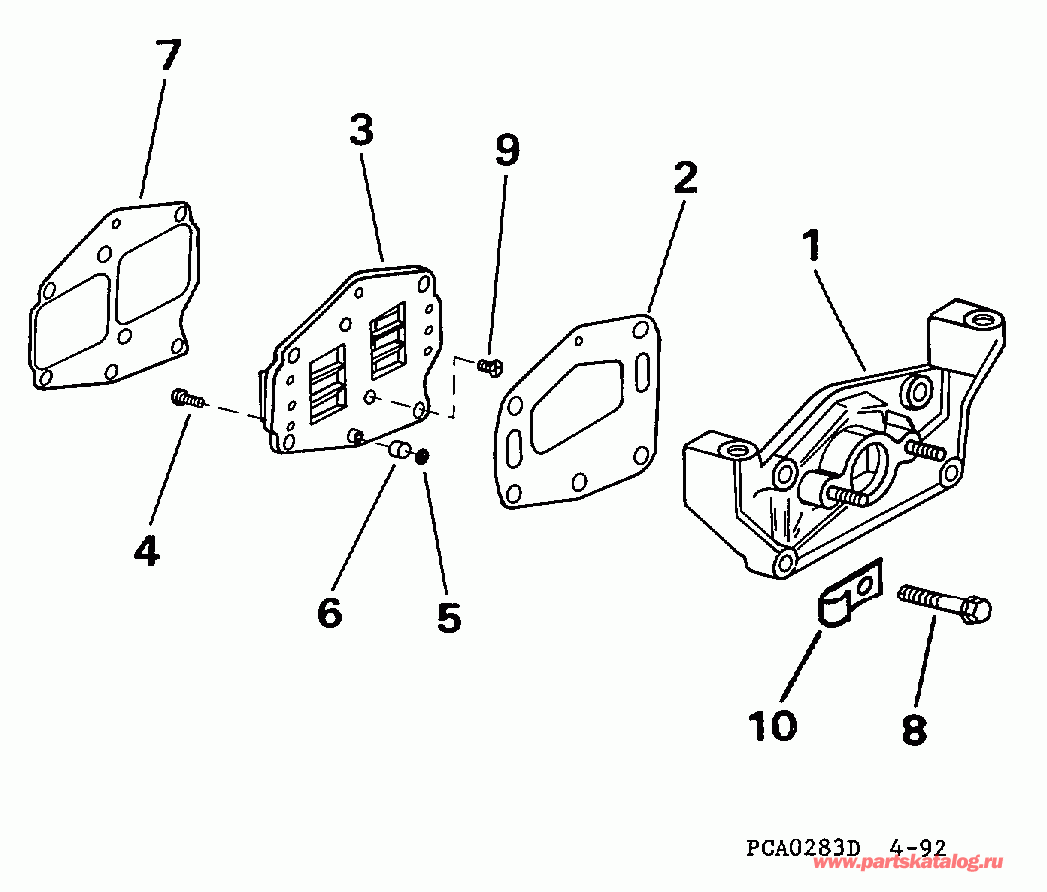 7
3
9
2
1
4
6
5
10
8
PCA0283D 4-92
www.partskatalog.ru