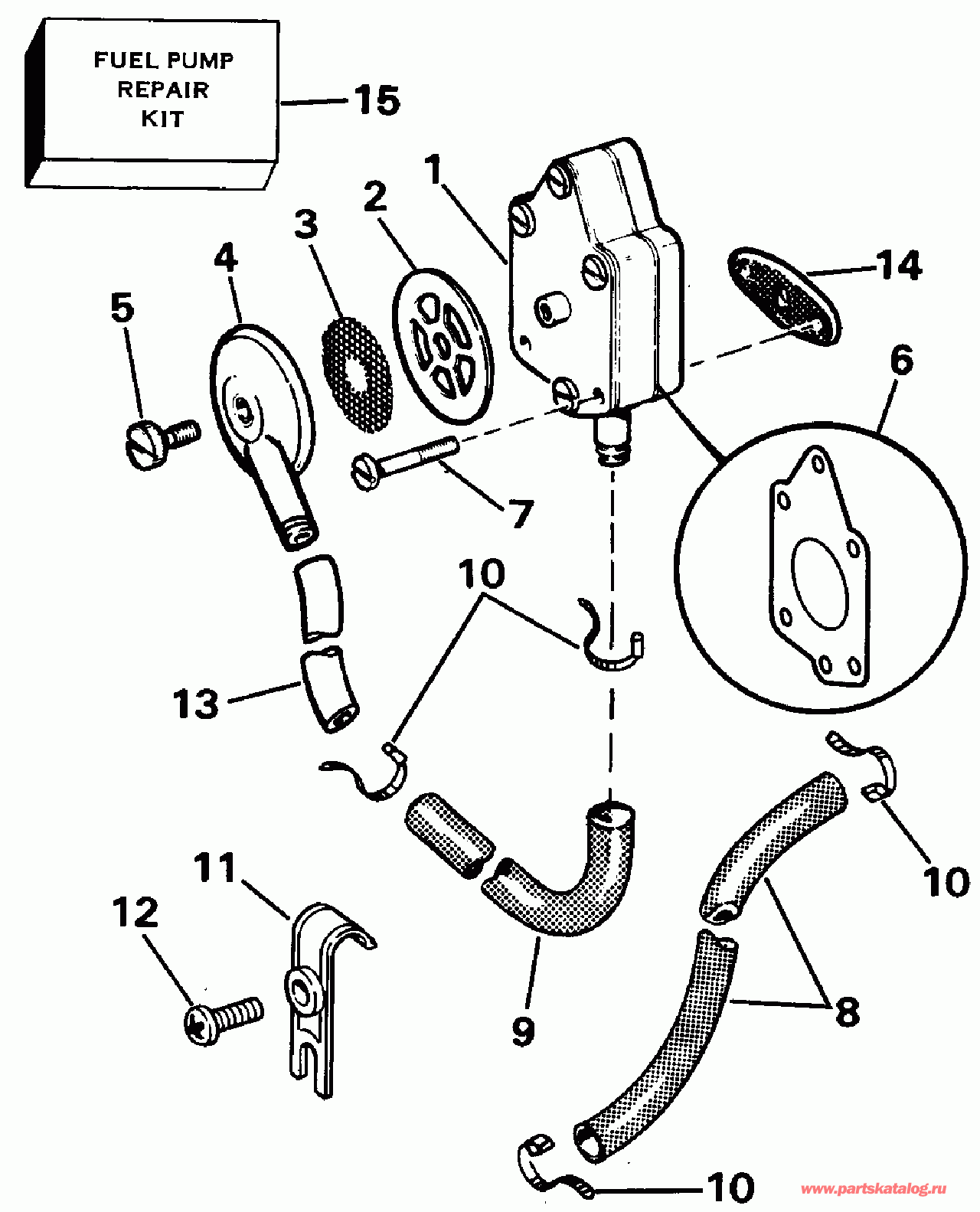 FUEL PUMP REPAIR KIT

15

1

2

3

4

5

14

6

7

10

13

10

11

12

9

8

10

www.partskatalog.ru