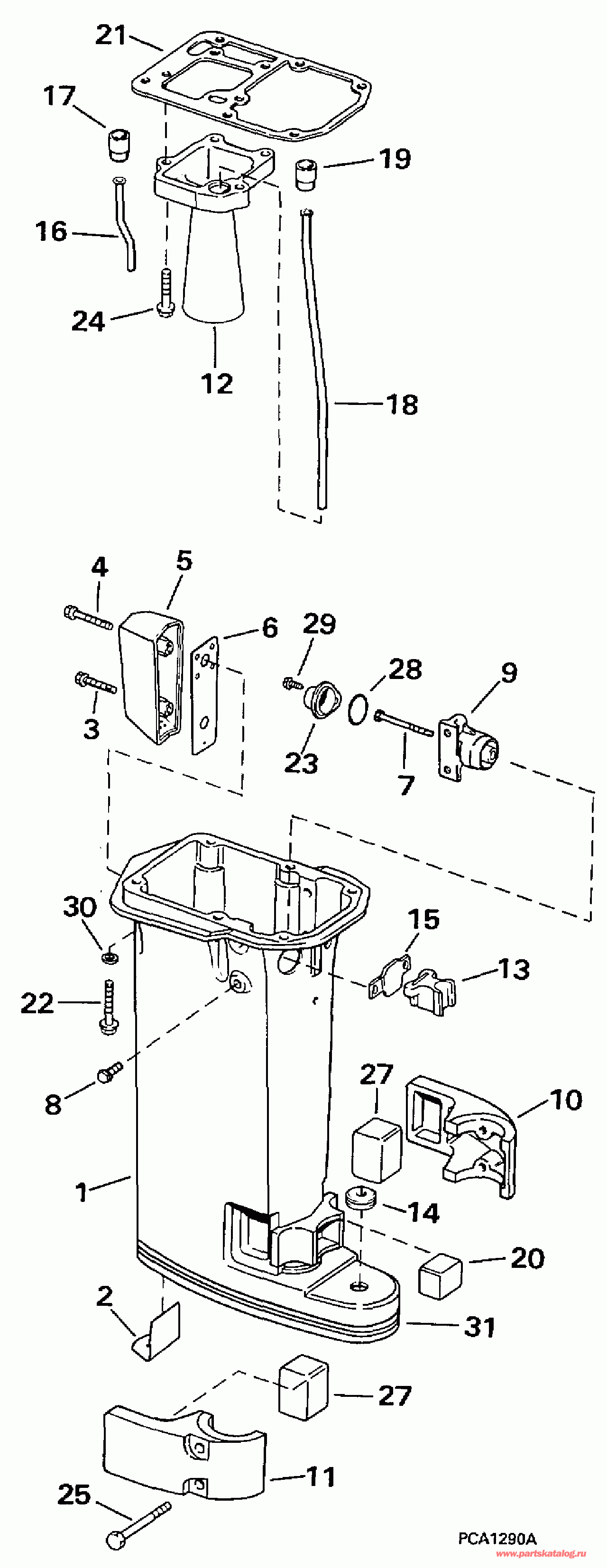 21
17
19
16
24
12
18
4
5
6
29
28
9
3
23
7
30
15
13
22
8
27
10
1
14
20
2
31
27
11
25
PCA1290A
www.partskatalog.ru