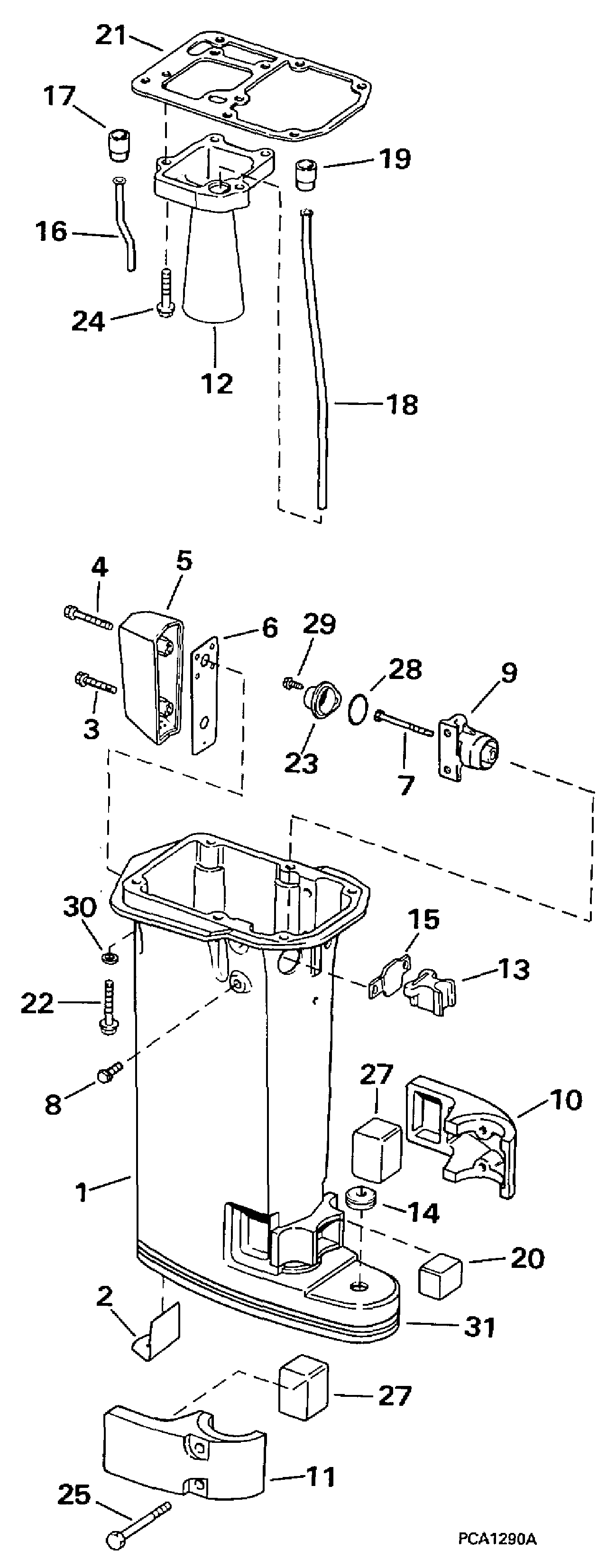 21
17
19
16
24
12
18
4
5
6
29
28
9
3
23
7
30
15
13
22
8
27
10
1
14
20
2
31
27
11
25
PCA1290A