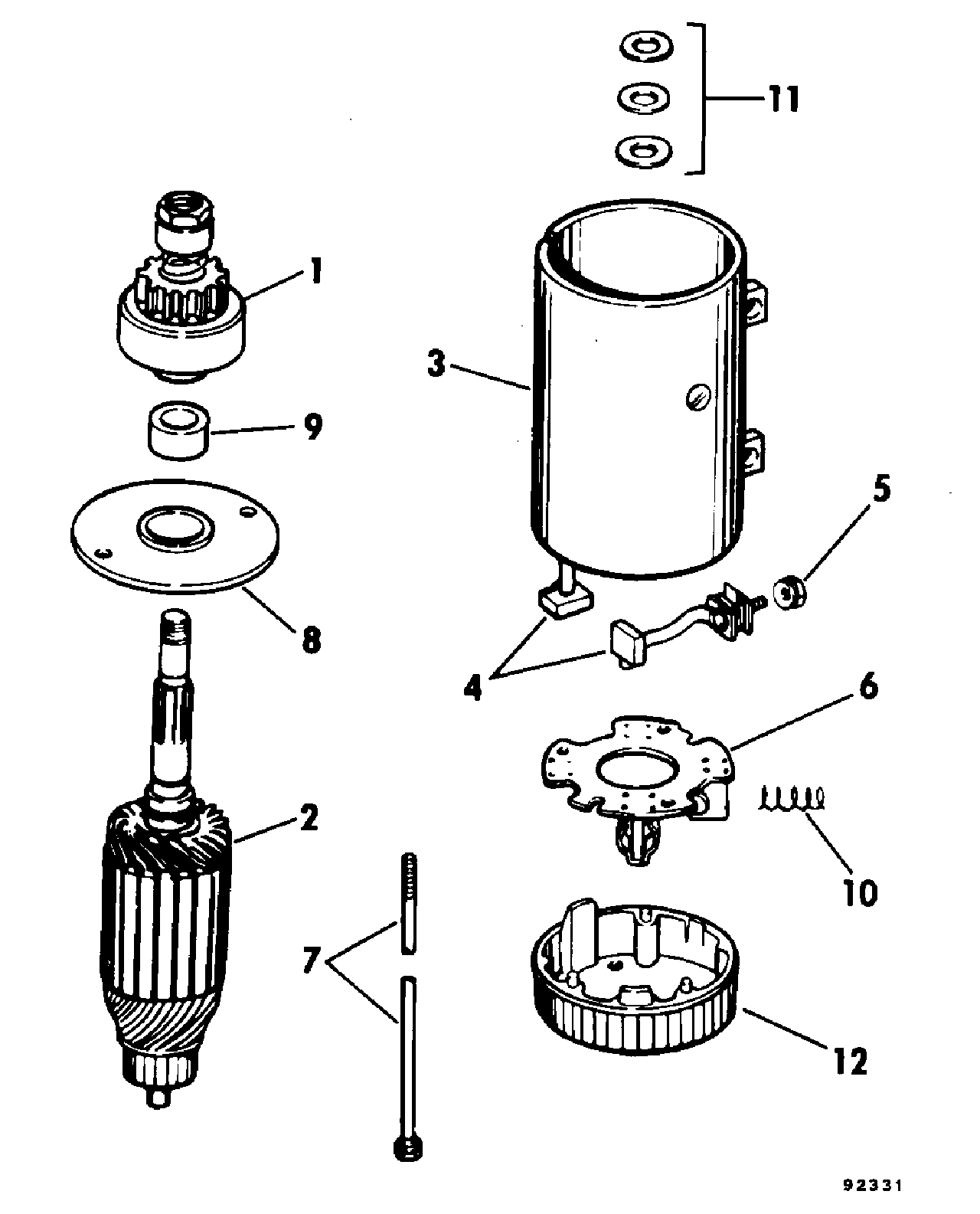 11
1
3
9
5
8
4
6
2
10
7
12
92331