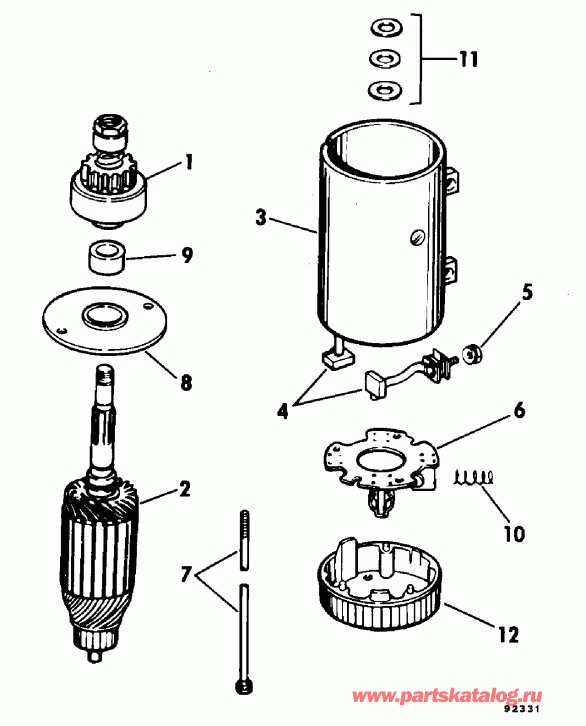 11
1
3
9
5
8
4
6
2
10
7
12
www.partskatalog.ru
92331