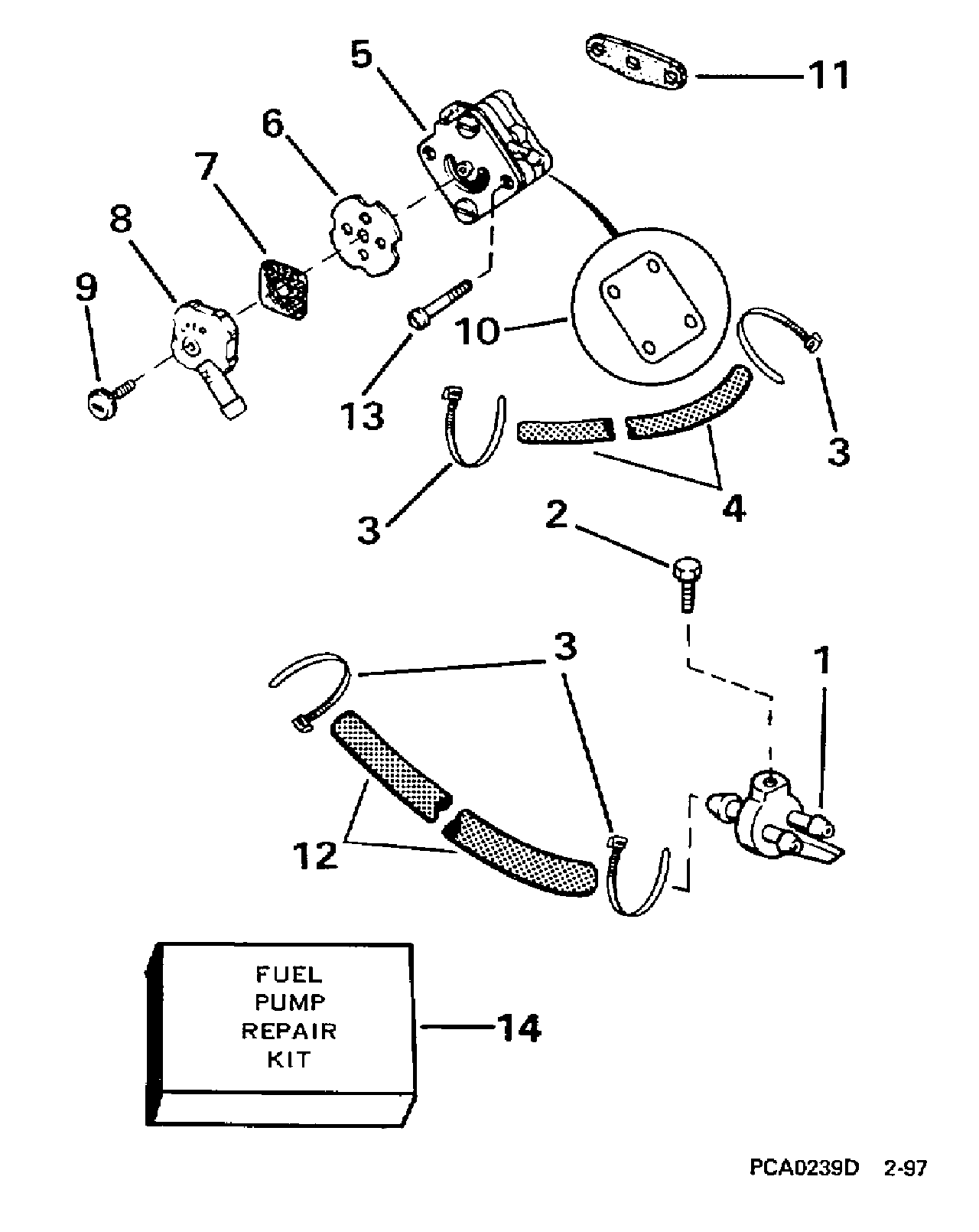 5
11
6
7
8
9
10
13
3
3
4
2
3
1
12
FUEL PUMP REPAIR KIT
14
PCA0239D 2-97