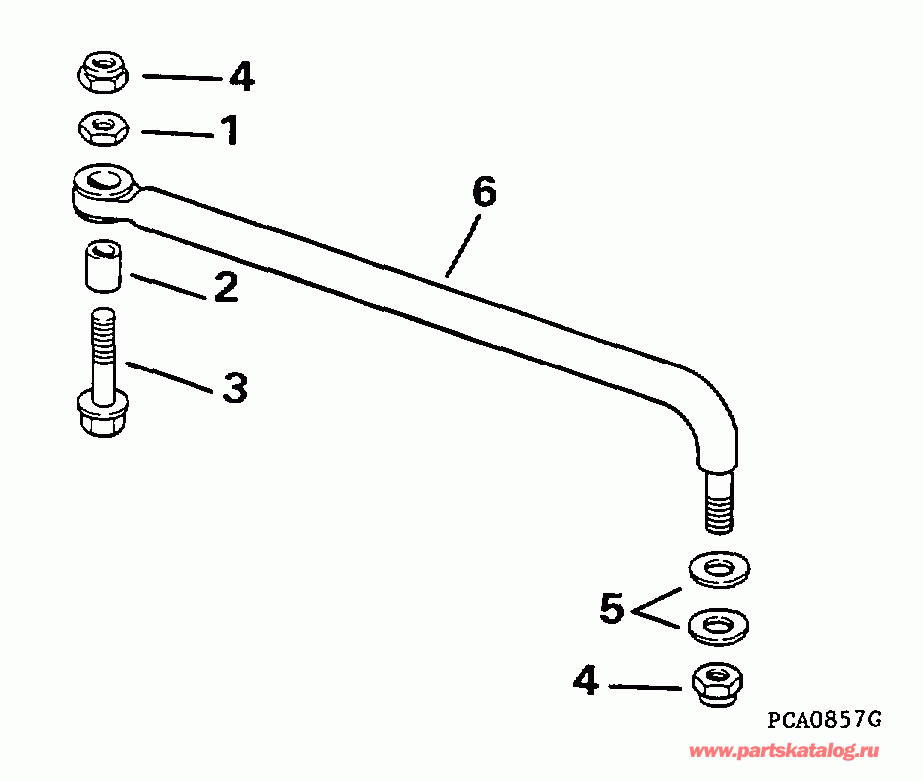 4
1
6
2
3
5
4
PCA0857G
www.partskatalog.ru