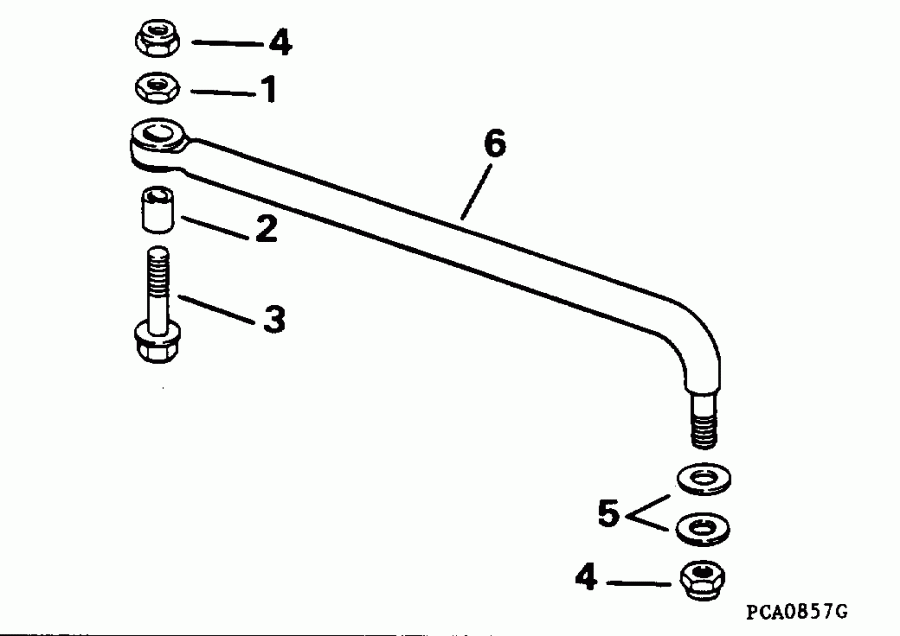 4
1
6
2
3
5
4
PCA0857G