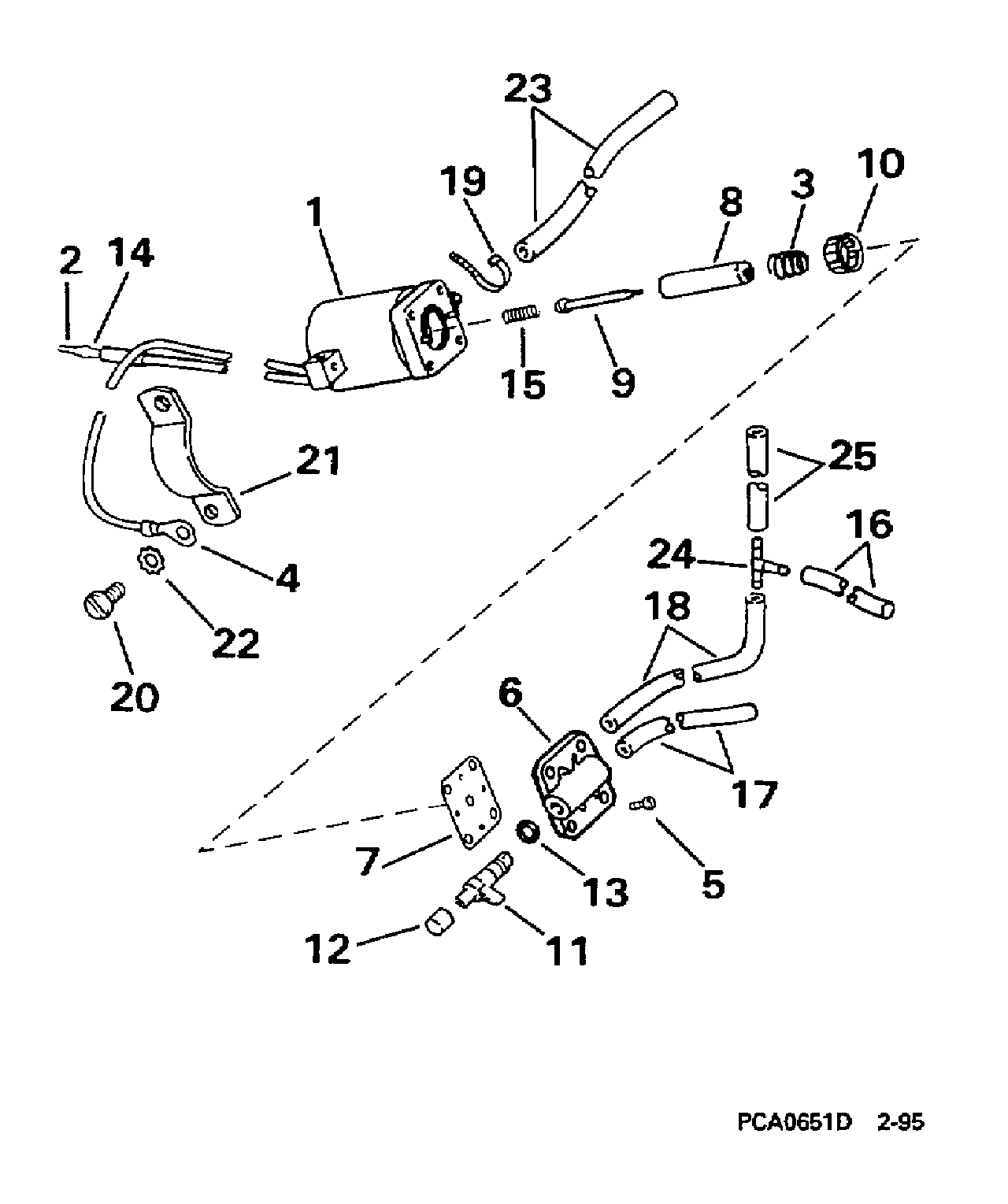 23
19
10
3
8
1
2
14
15
9
21
25
16
24
4
18
22
20
6
17
7
13
5
12
11

PCA0651D 2-95