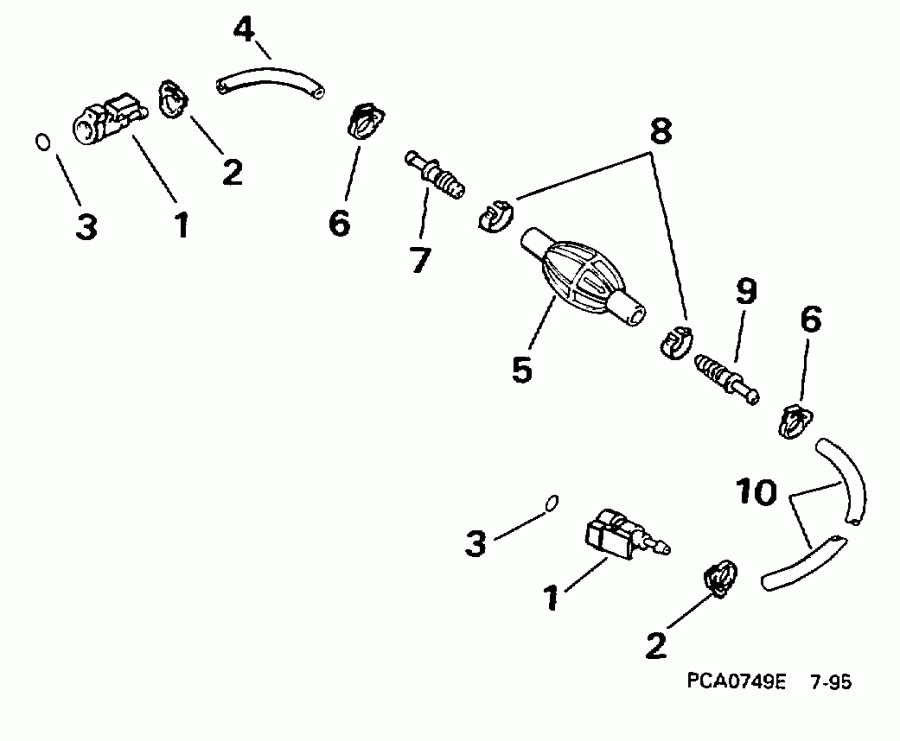 4
8
3
1
2
6
7
9
6
5
10
3
1
2
PCA0749E 7-95