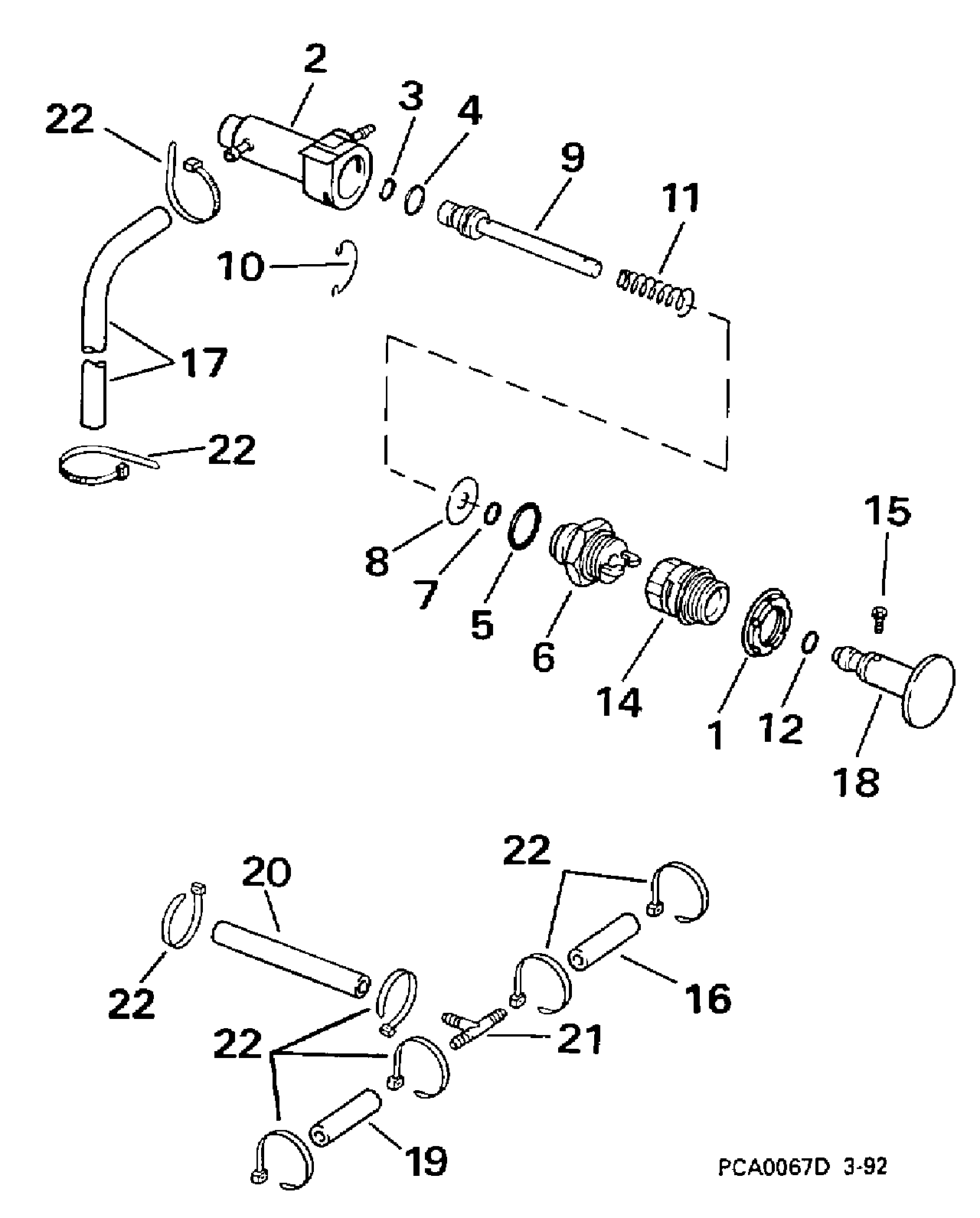 2
3
4
22
9
11
10
17
22
15
8
7
5
6
14
1
12
18
22
20
22
16
22
21
19
PCA0067D 3-92