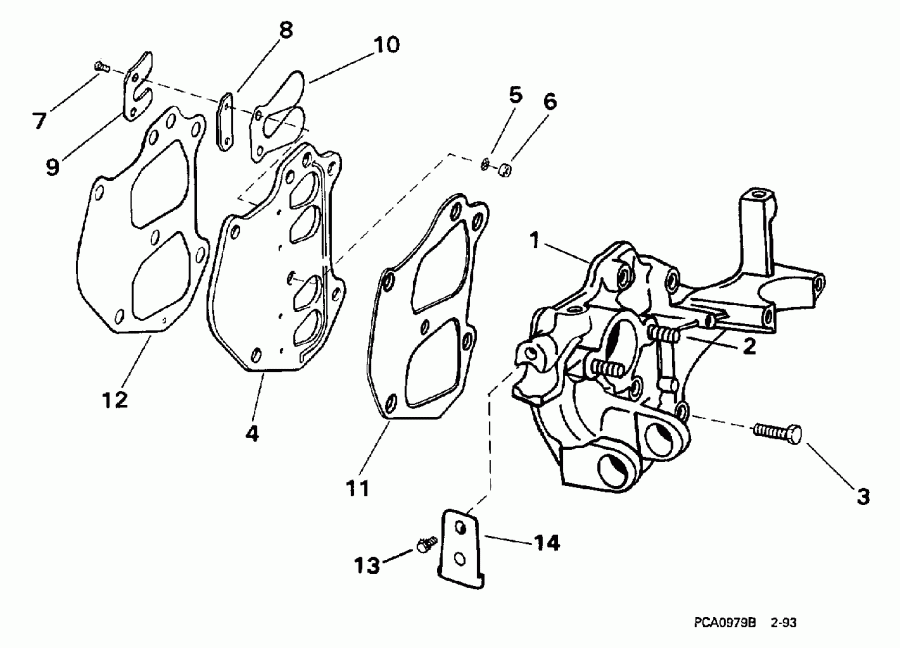 8
10
7
9
5
6
1
2
12
4
11
3
13
14
PCA0979B 2-93