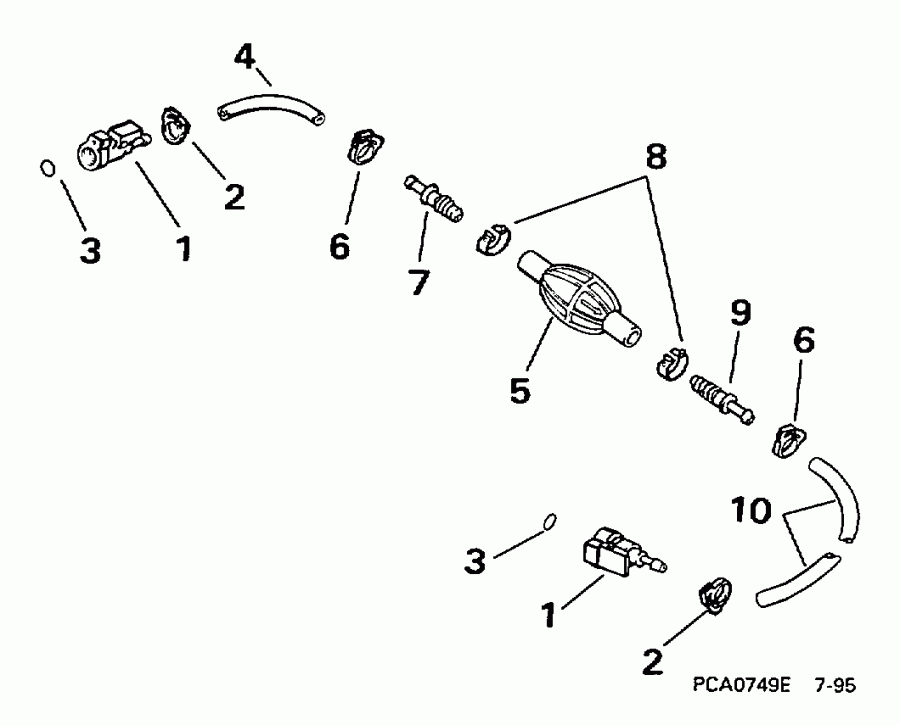 4
8
3
1
2
6
7
9
6
5
10
3
1
2
PCA0749E 7-95