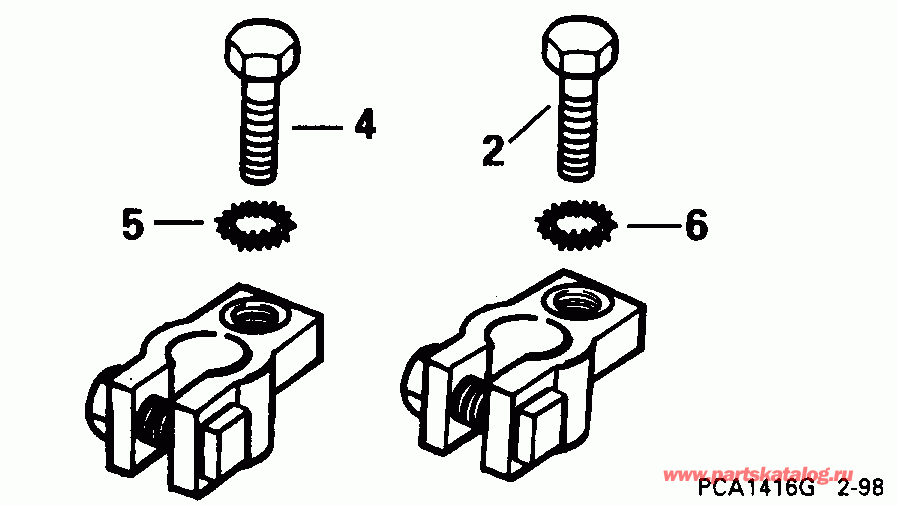 4

2

5

6

www.partskatalog.ru

PCA1416G 2-98