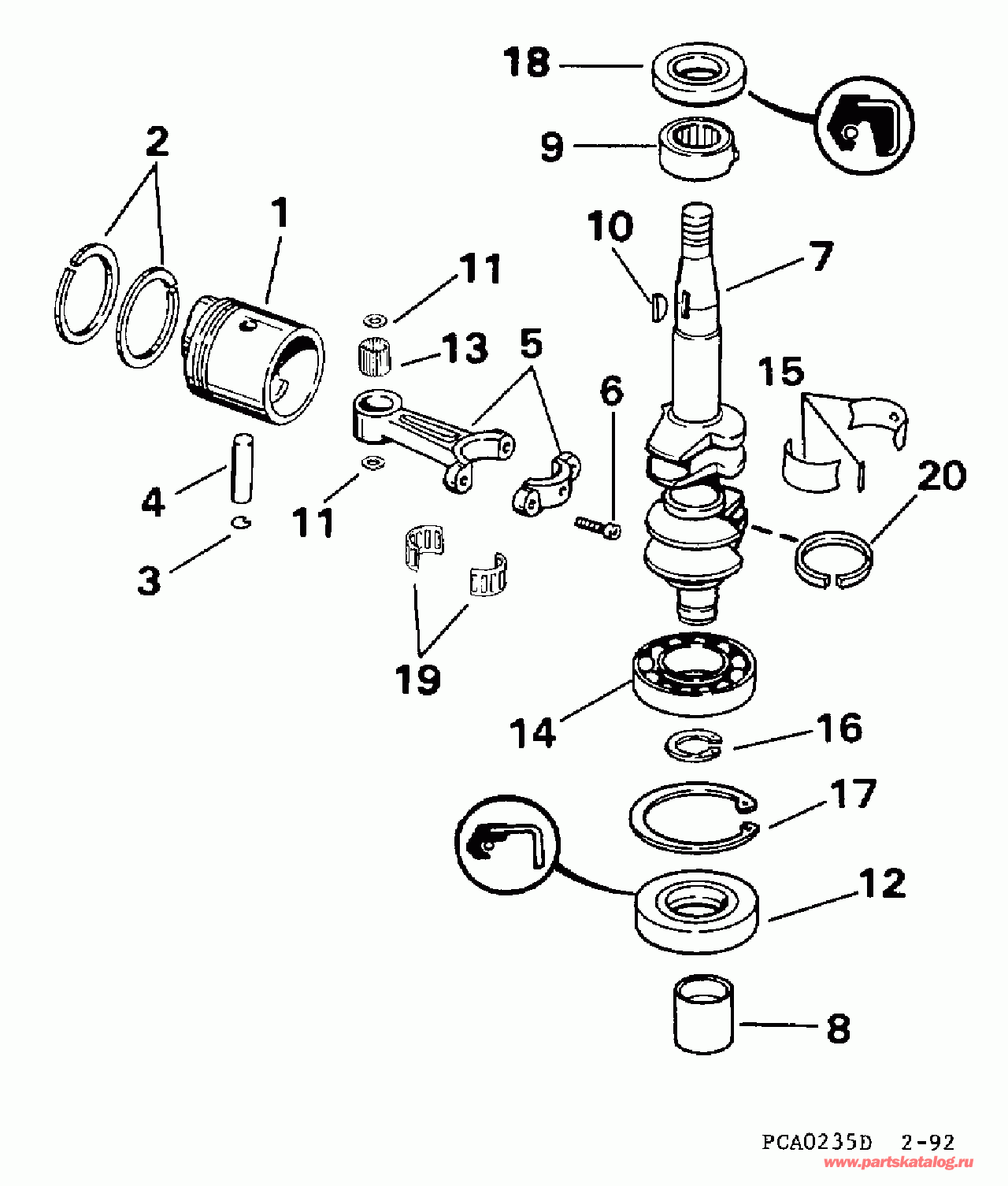 18
9
2
1
10
7
11
13
5
6
15
20
4
11
3
19
14
16
17
12
8
PCA0235D 2-92
www.partskatalog.ru