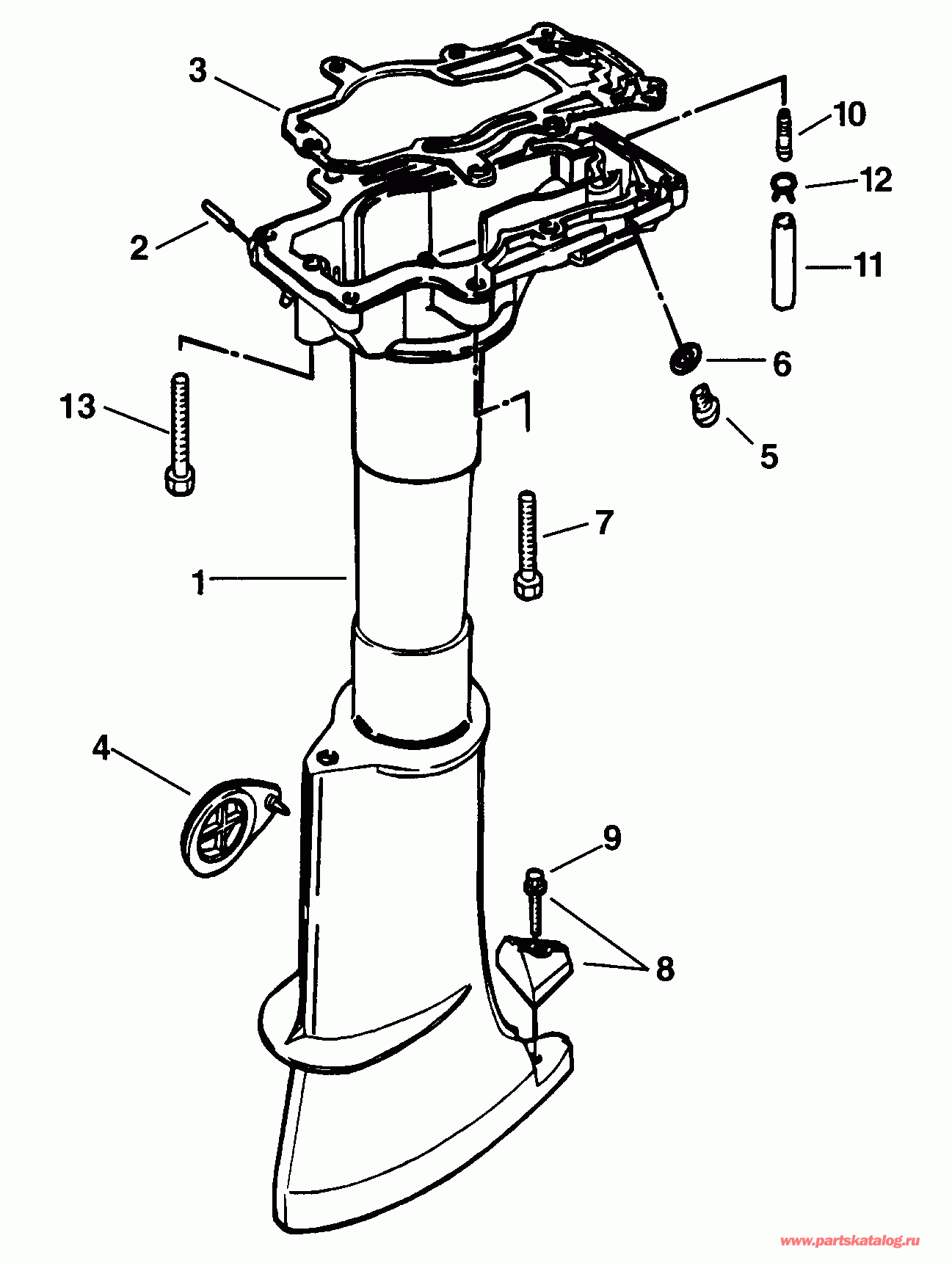 3
10
12
2
11
6
13
5
7
1
4
9
8
www.partskatalog.ru