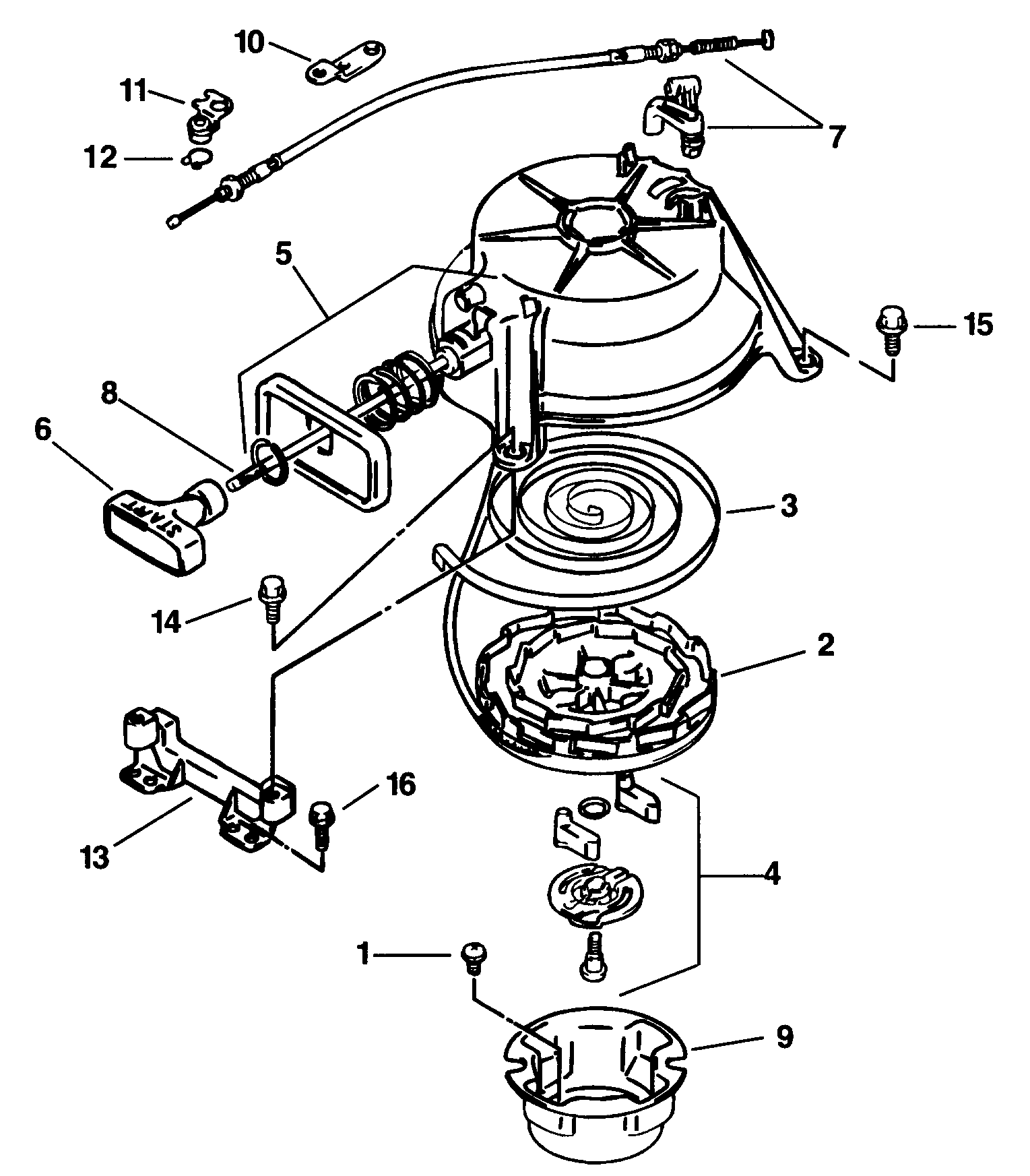 10
11
12
7
5
15
8
6
START
3
14
2
16
13
4
1
9