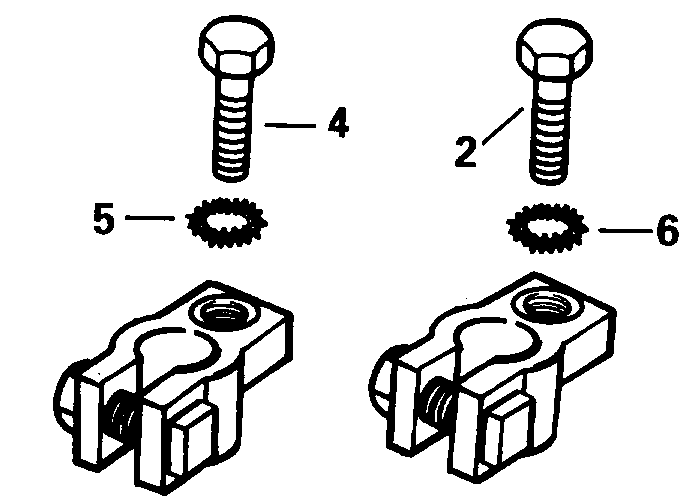 4
2
5
6