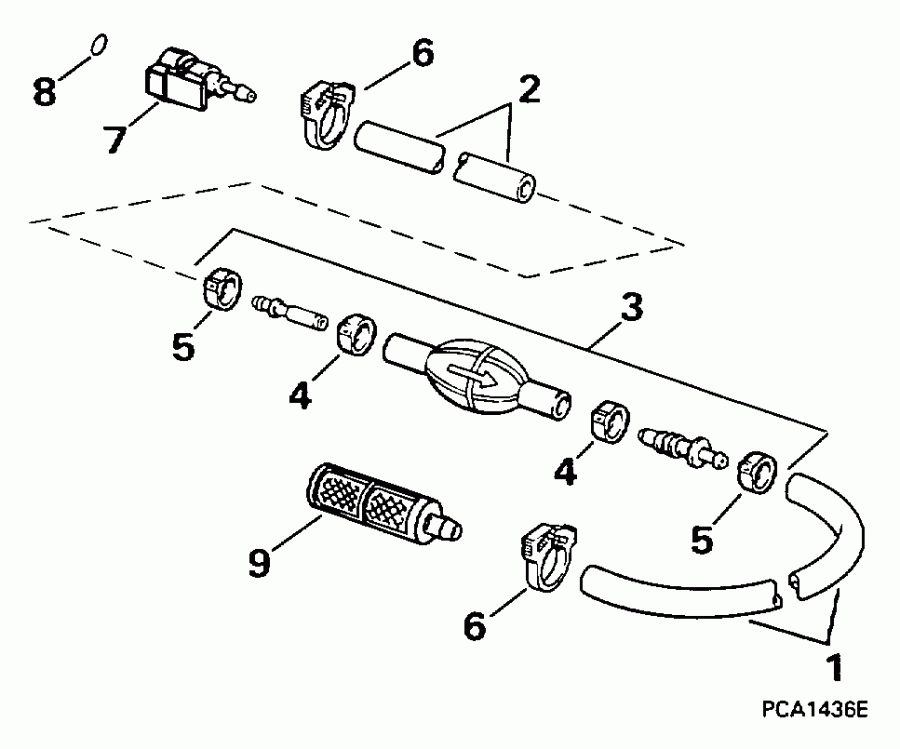 8
7
6
2
3
5
4
4
5
9
6
1
PCA1436E