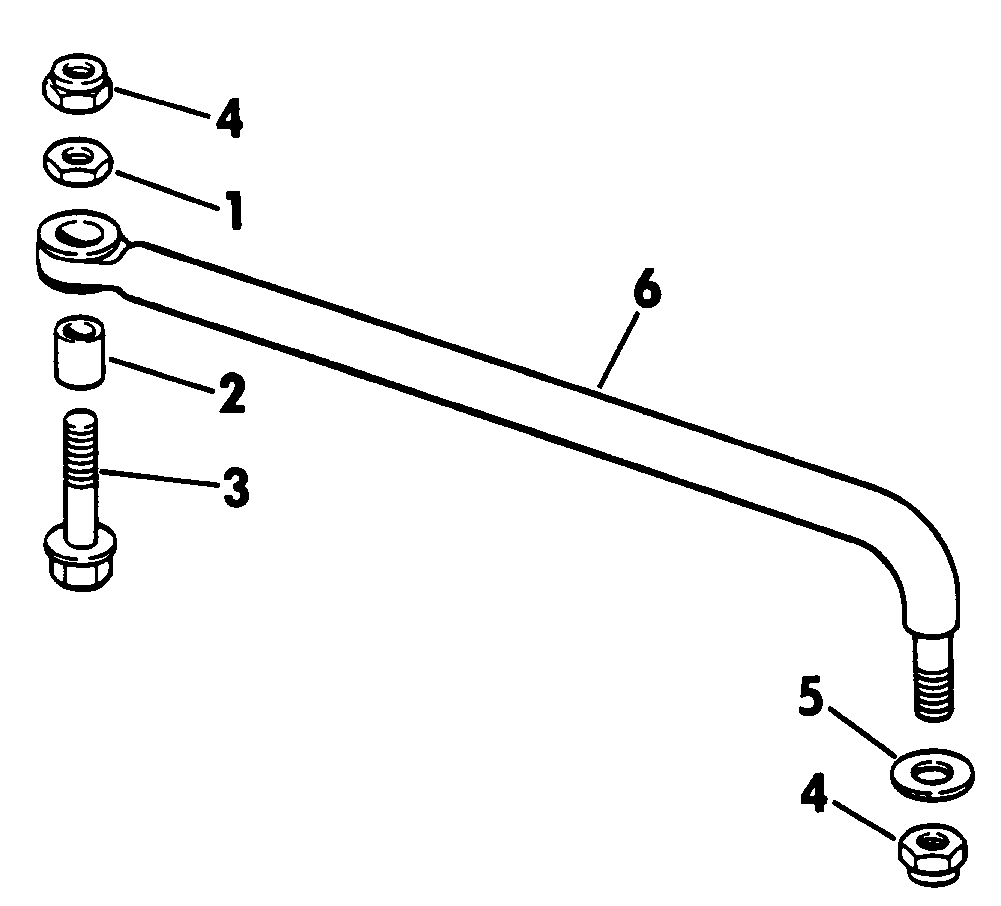 4
1
6
2
3
5
4