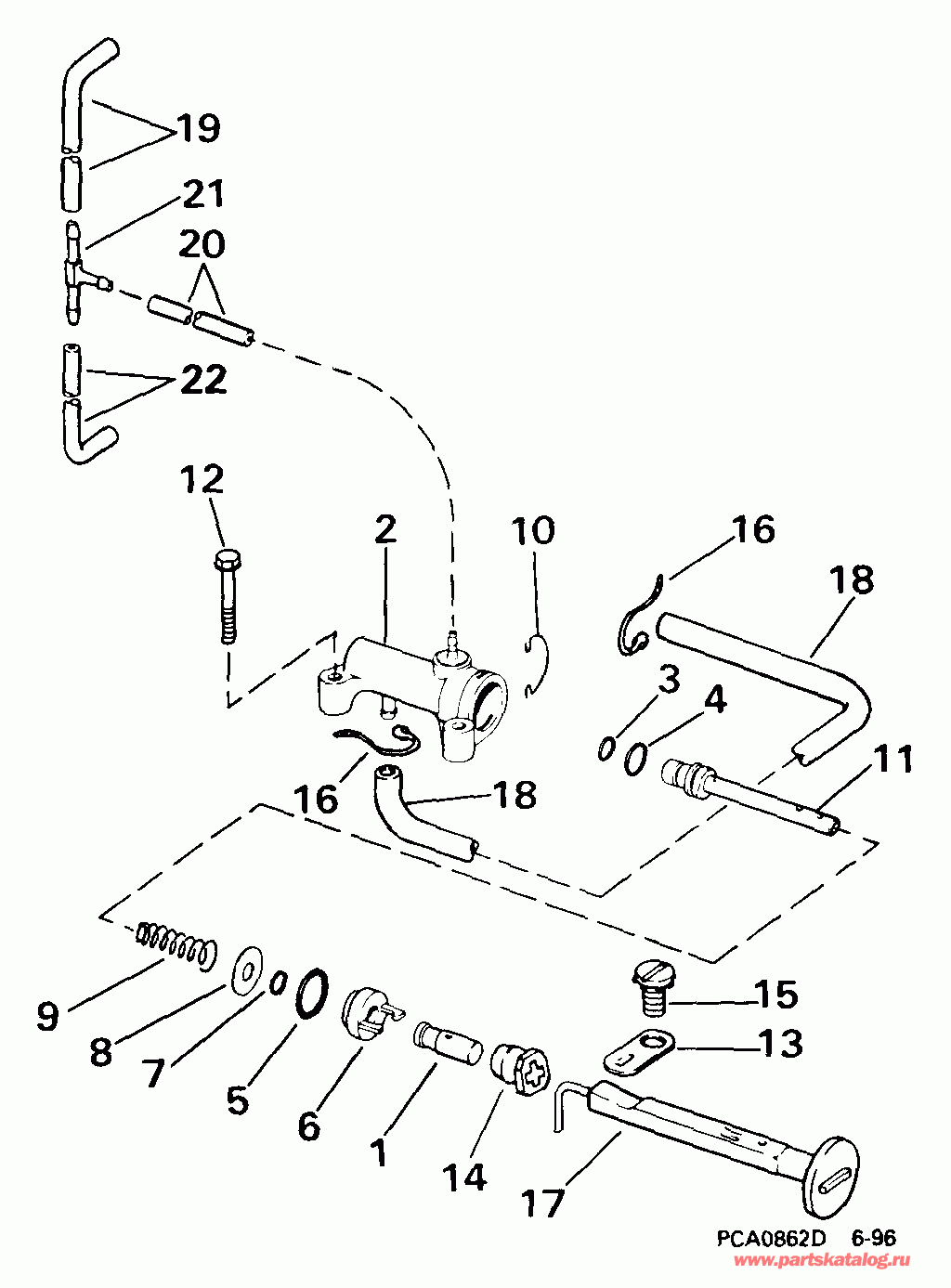 19
21
20
22
12
2
10
16
18
3
4
11
16
18
9
8
7
5
6
1
14
15
13
17
PCA0862D 6-96
www.partskatalog.ru