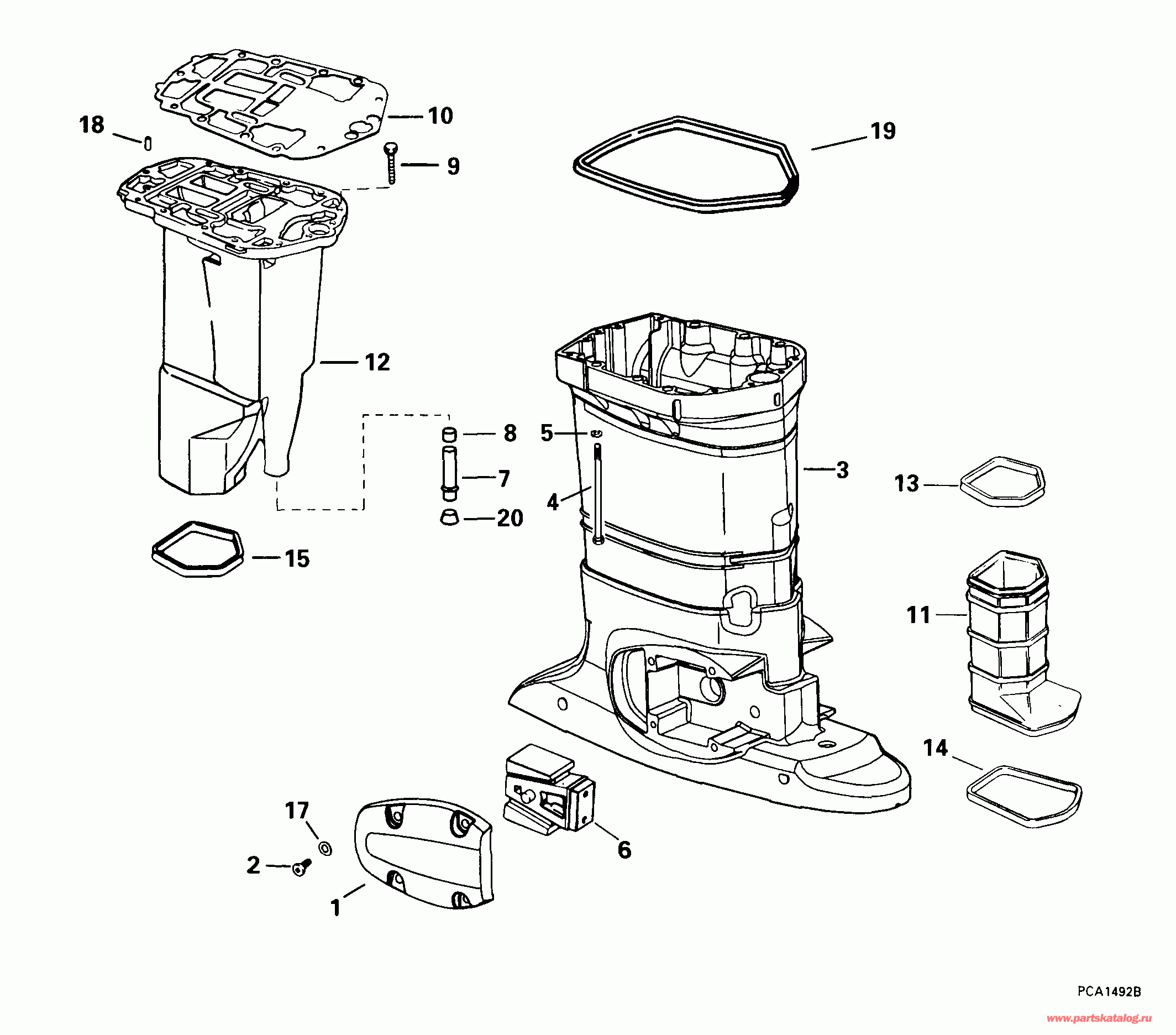 18
10
19
9
12
8
5
7
3
13
4
20
15
11
14
17
6
2
1
PCA1492B
www.partskatalog.ru