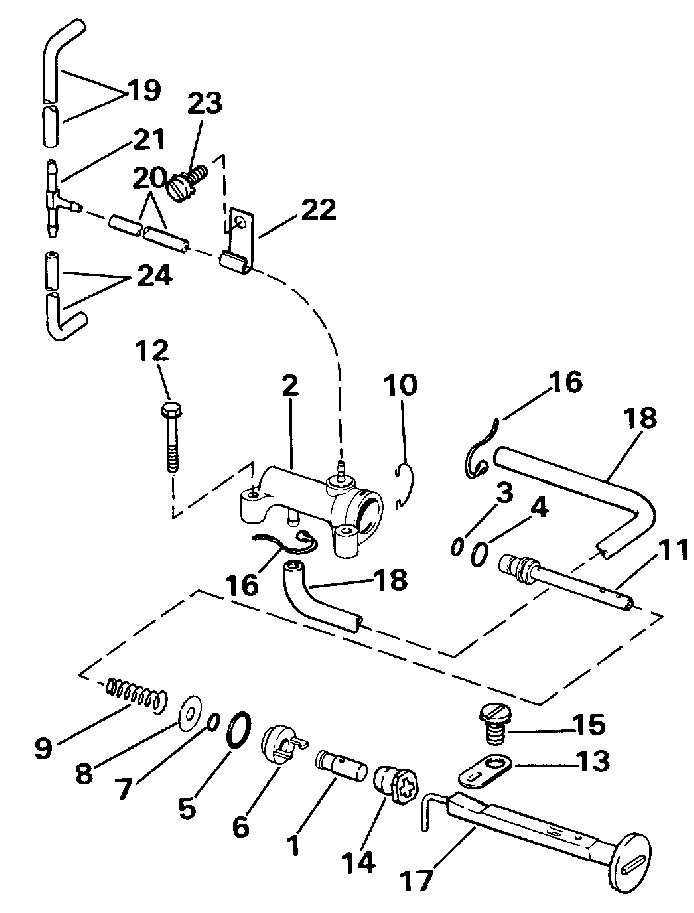 19
23
21
20
22
24
12
2
10
16
18
3
4
11
16
18
9
8
7
5
6
1
14
15
13
17