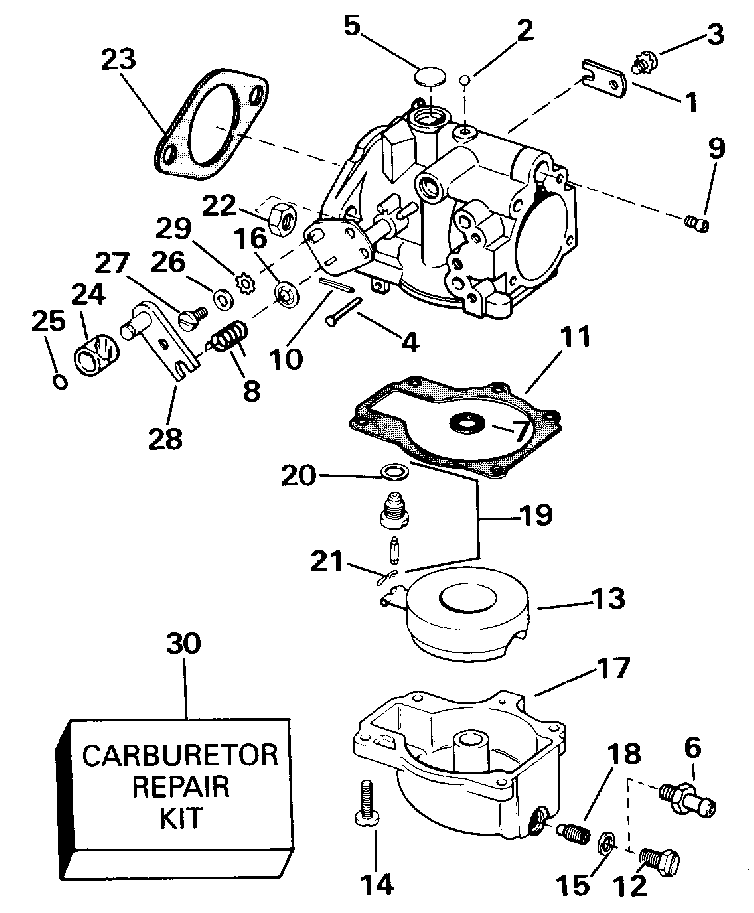 5
2
3
23
1
9
22
29
16
27
26
24
25
10
4
8
28
11
7
20
19
21
13
30
17
CARBURETOR
REPAIR
KIT
18
6
14
15
12