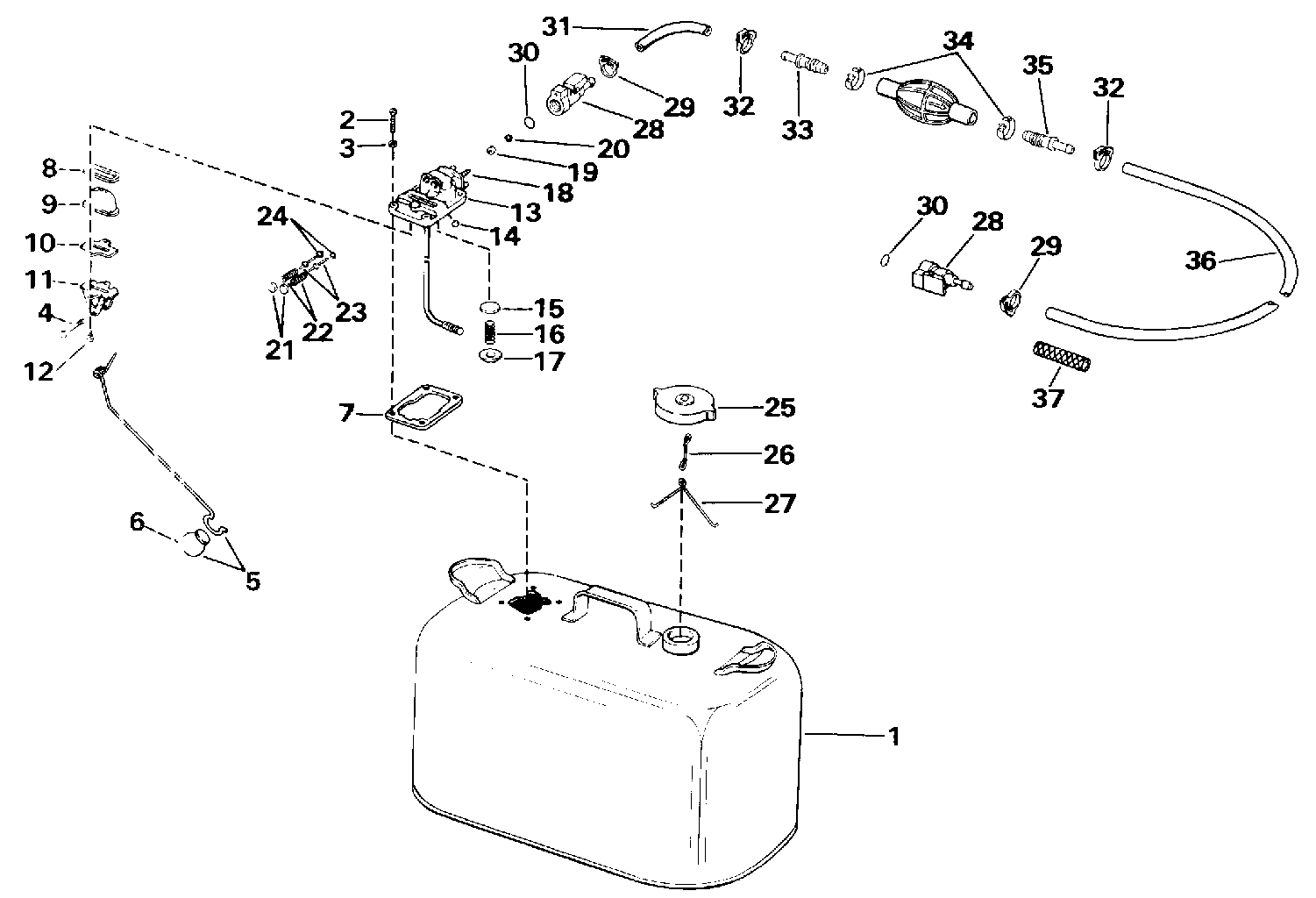 31
30
29
28
32
33
34
35
32
2
3
20
19
18
13
14
8
9
10
11
4
12
24
23
22
21
15
16
17
30
28
29
36
37
7
25
26
27
6
5
1