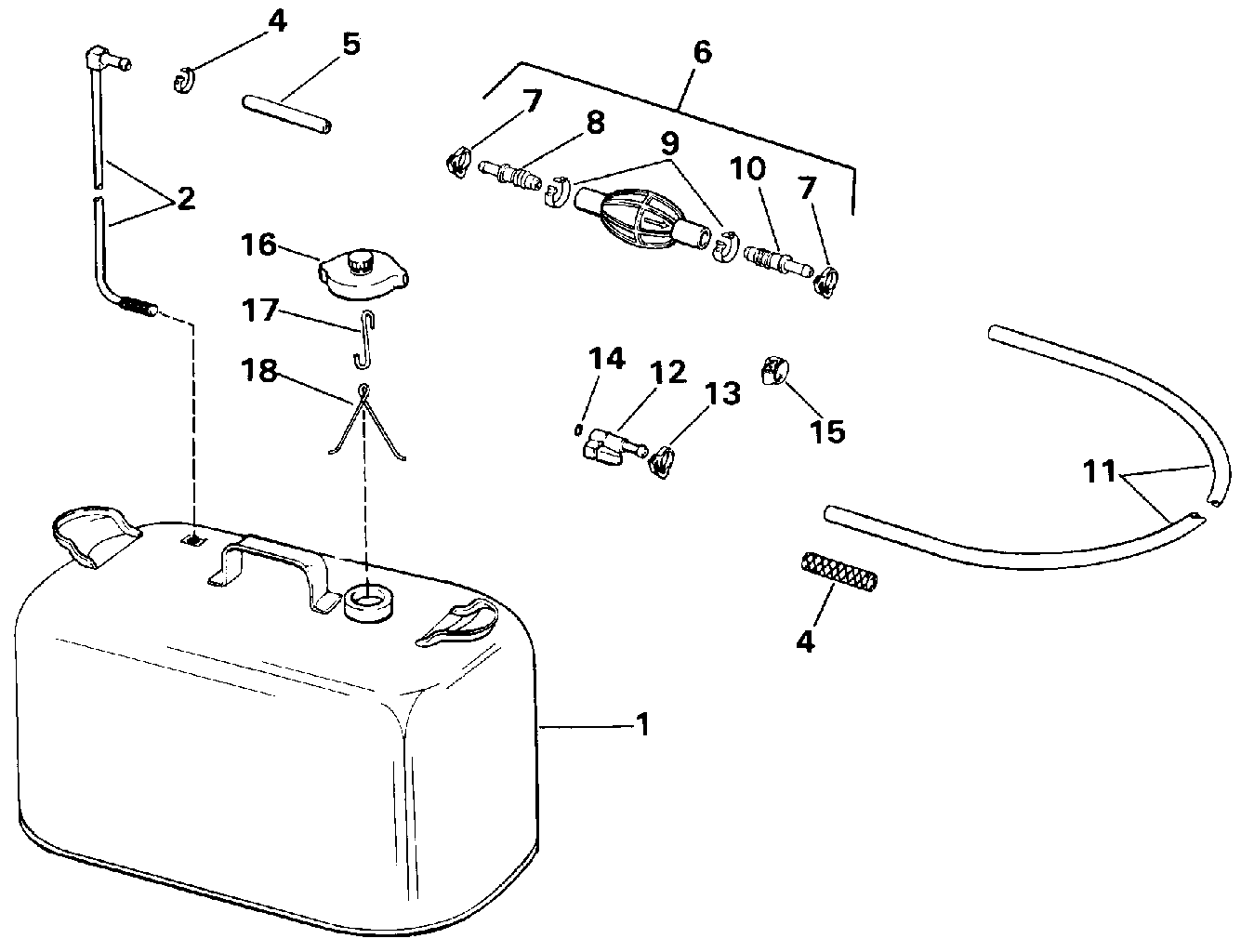 4
5
6
7
8
9
10
7
2
16
17
18
14
12
13
15
11
4
1