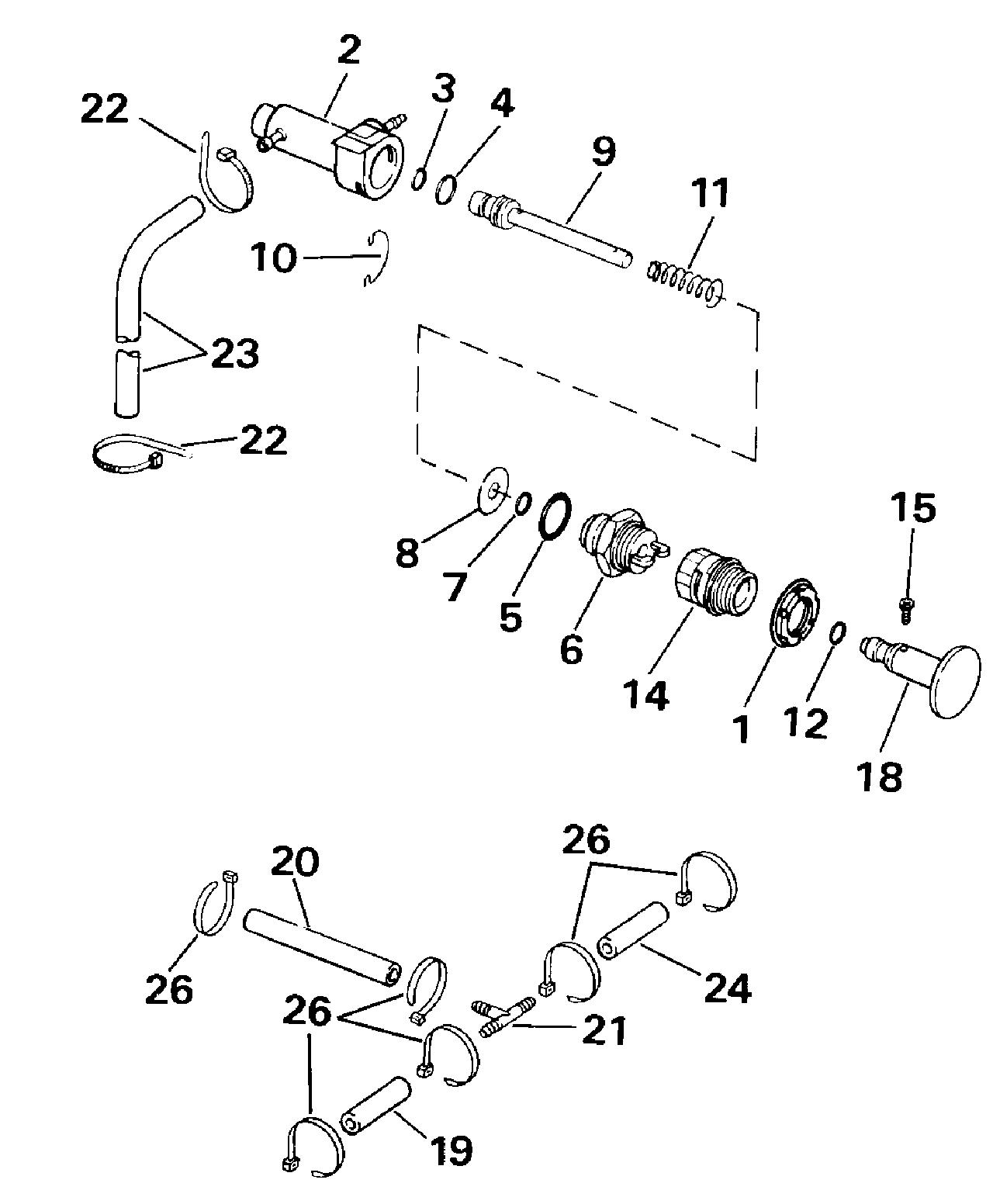 2
22
3
4
9
11
10
23
22
15
8
7
5
6
14
1
12
18
26
20
26
24
26
21
26
19